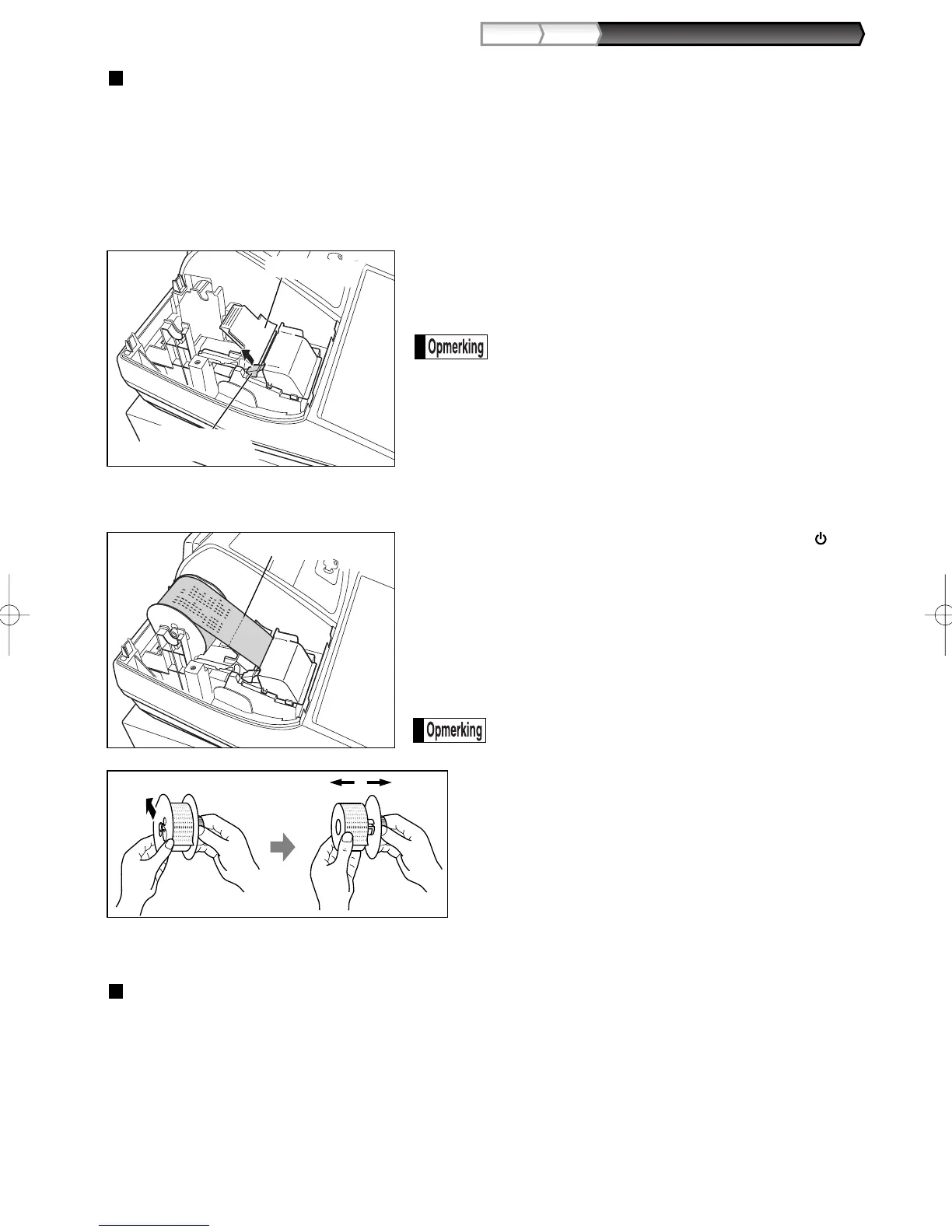 Opmerking

Opmerking