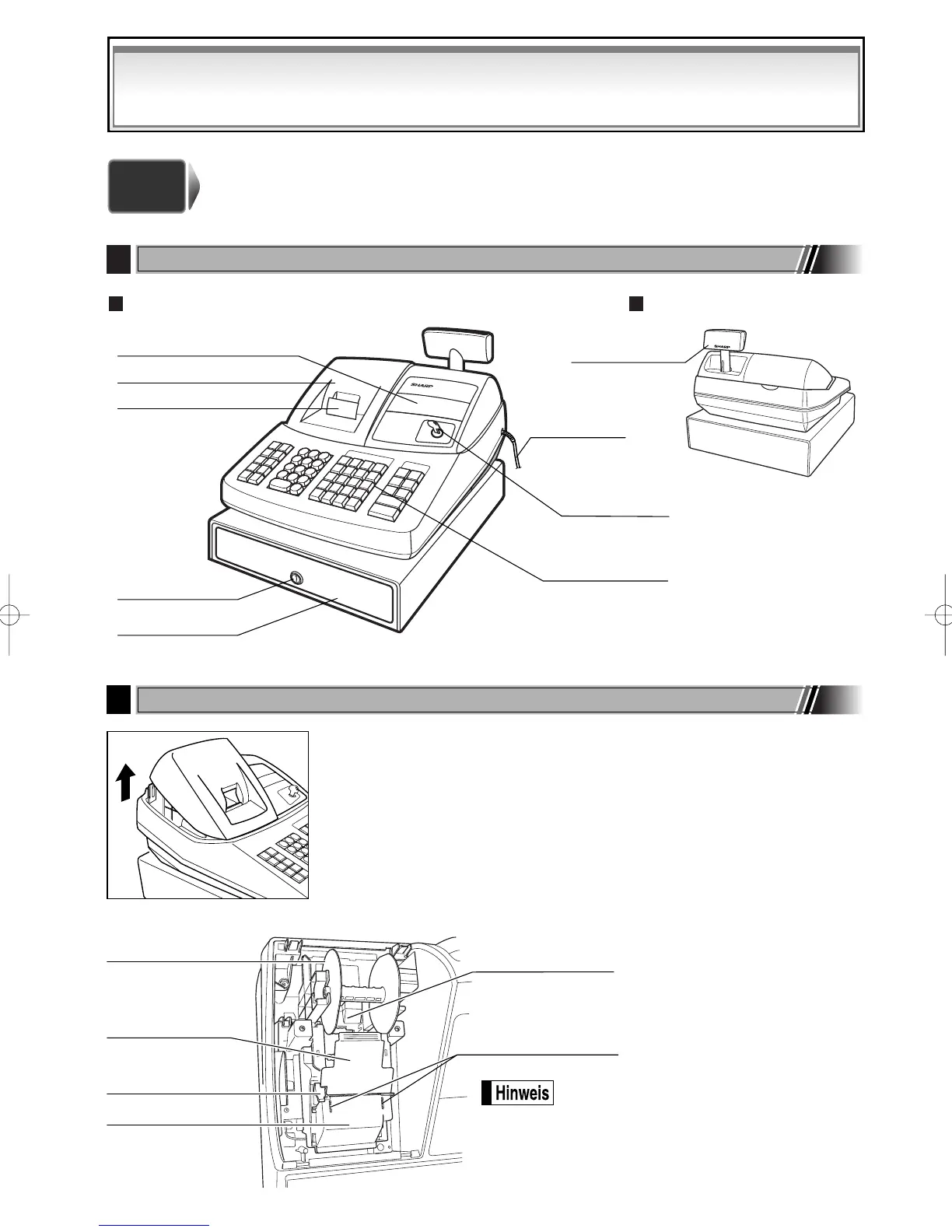 SHARP

SHARP

Hinweis