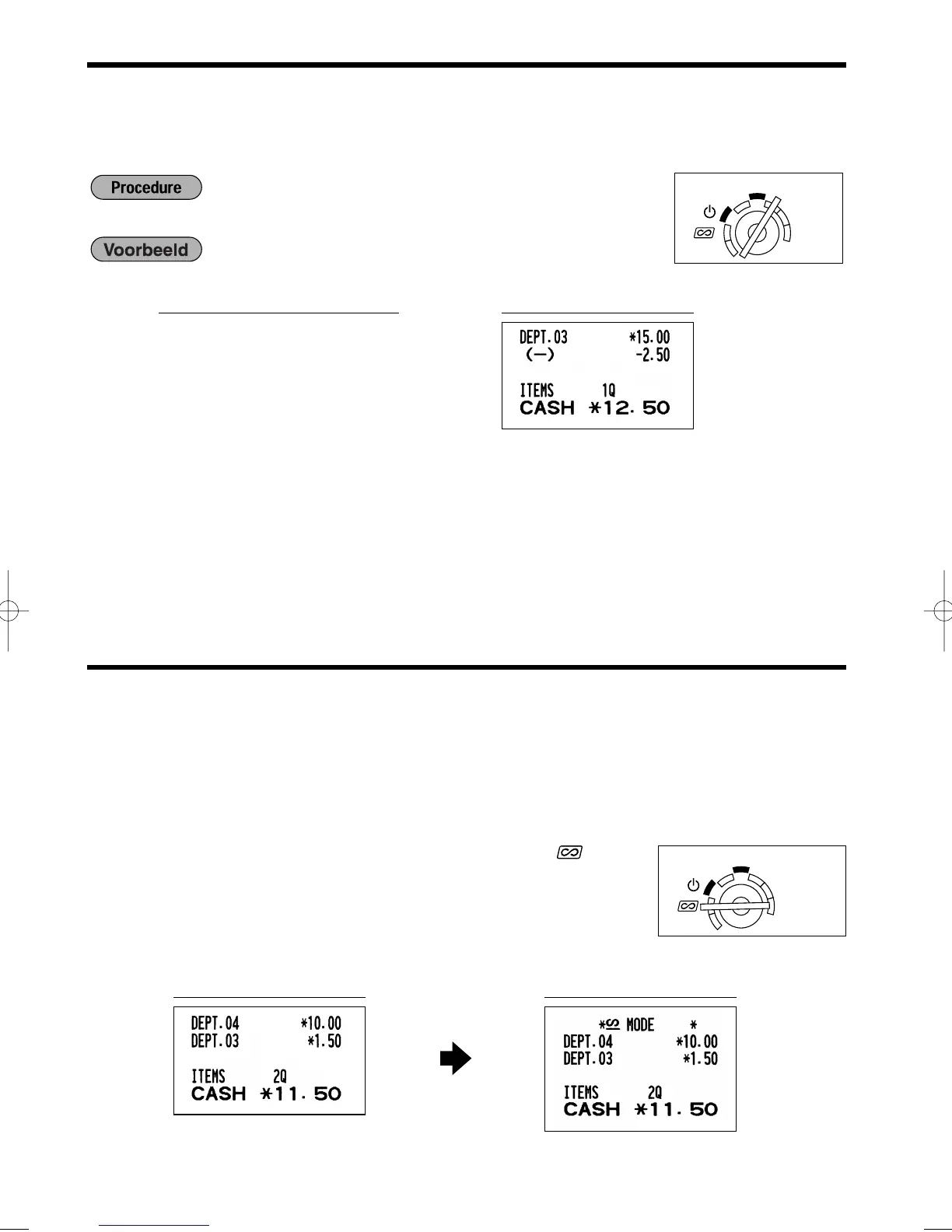 Procedure

Voorbeeld

DEPT.03 *15.00
(−) -2.50

ITEMS 1Q
CASH *12.50

DEPT.04 *10.00
DEPT.03 *1.50

ITEMS 2Q
CASH *11.50

* MODE *
DEPT.04 *10.00
DEPT.03 *1.50

ITEMS 2Q
CASH *11.50