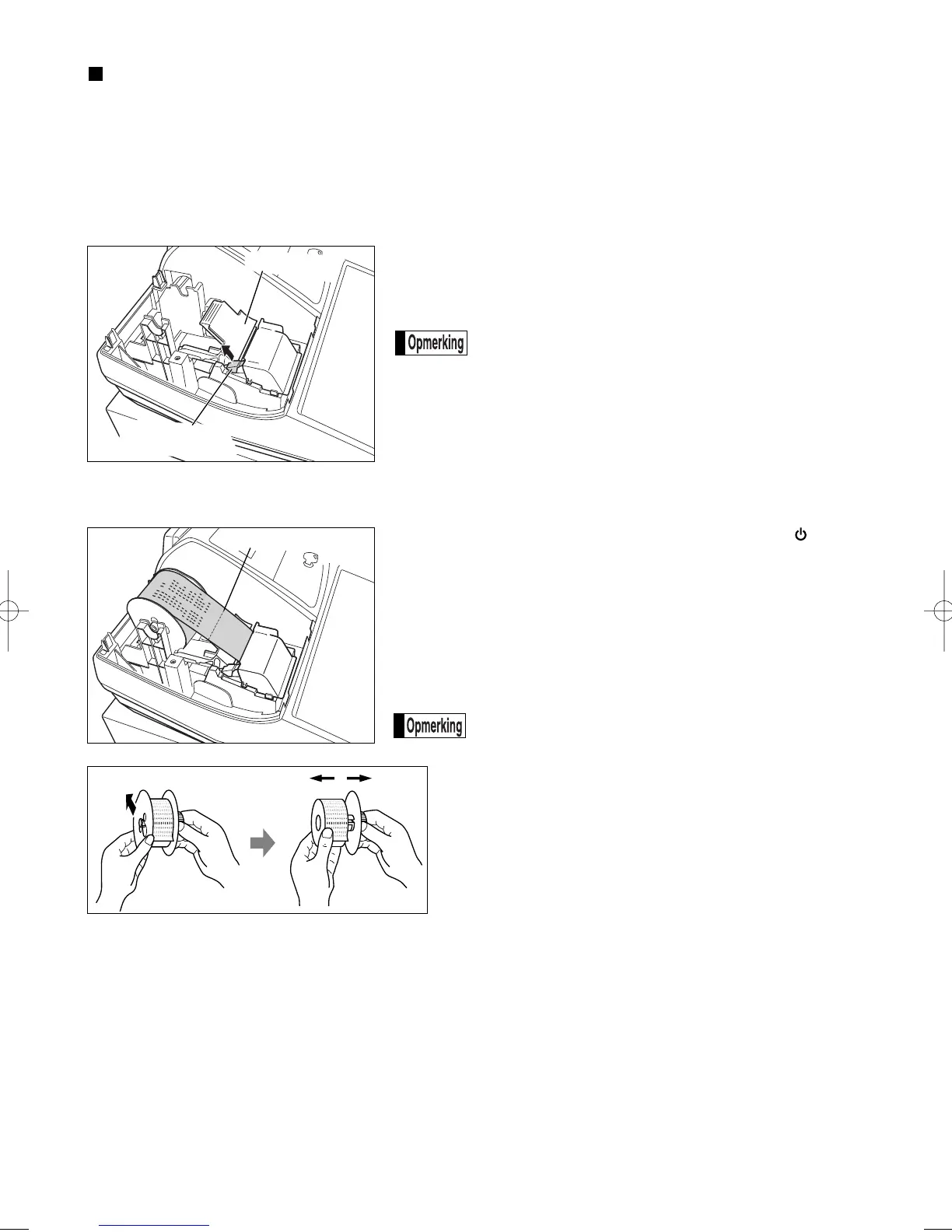 Opmerking

Opmerking