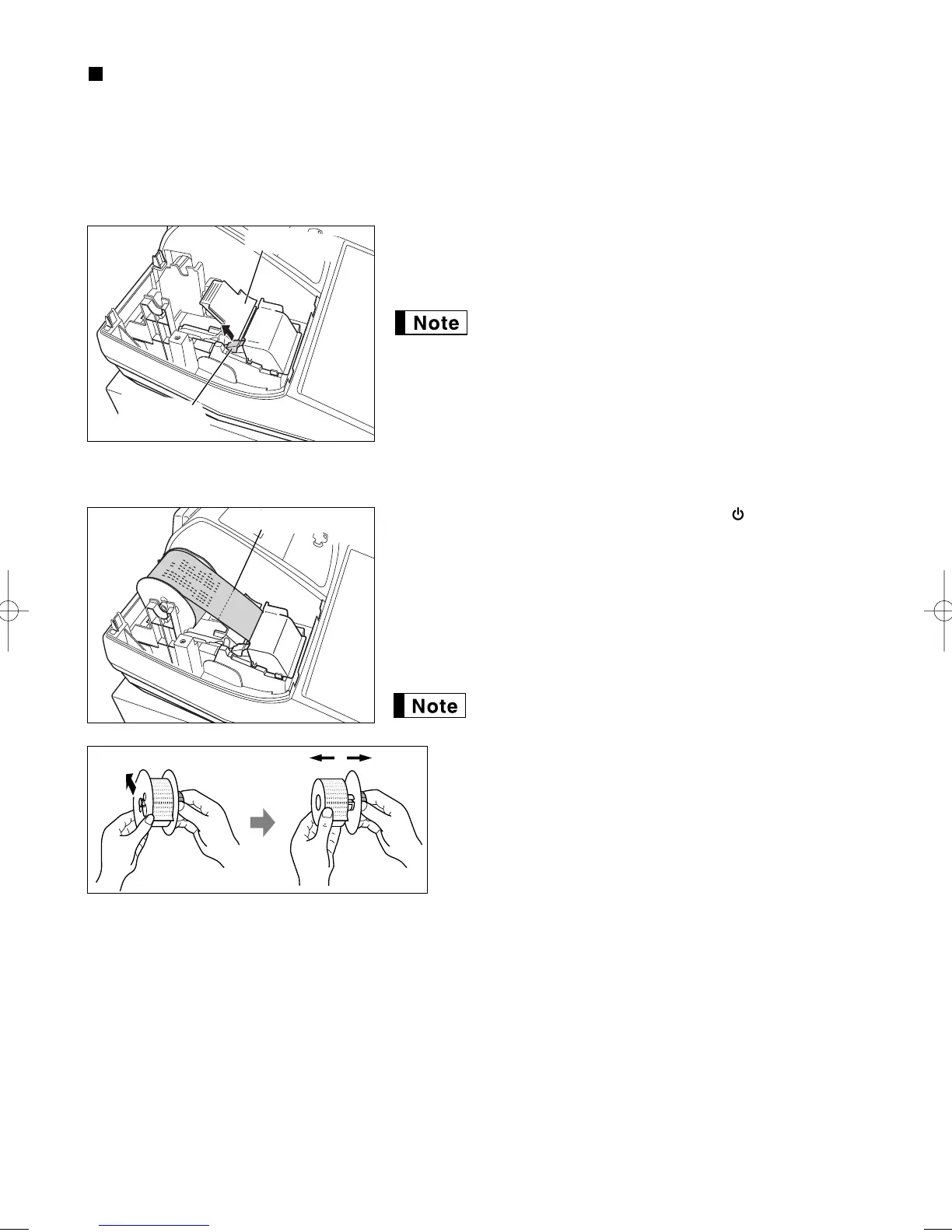 Note

Note