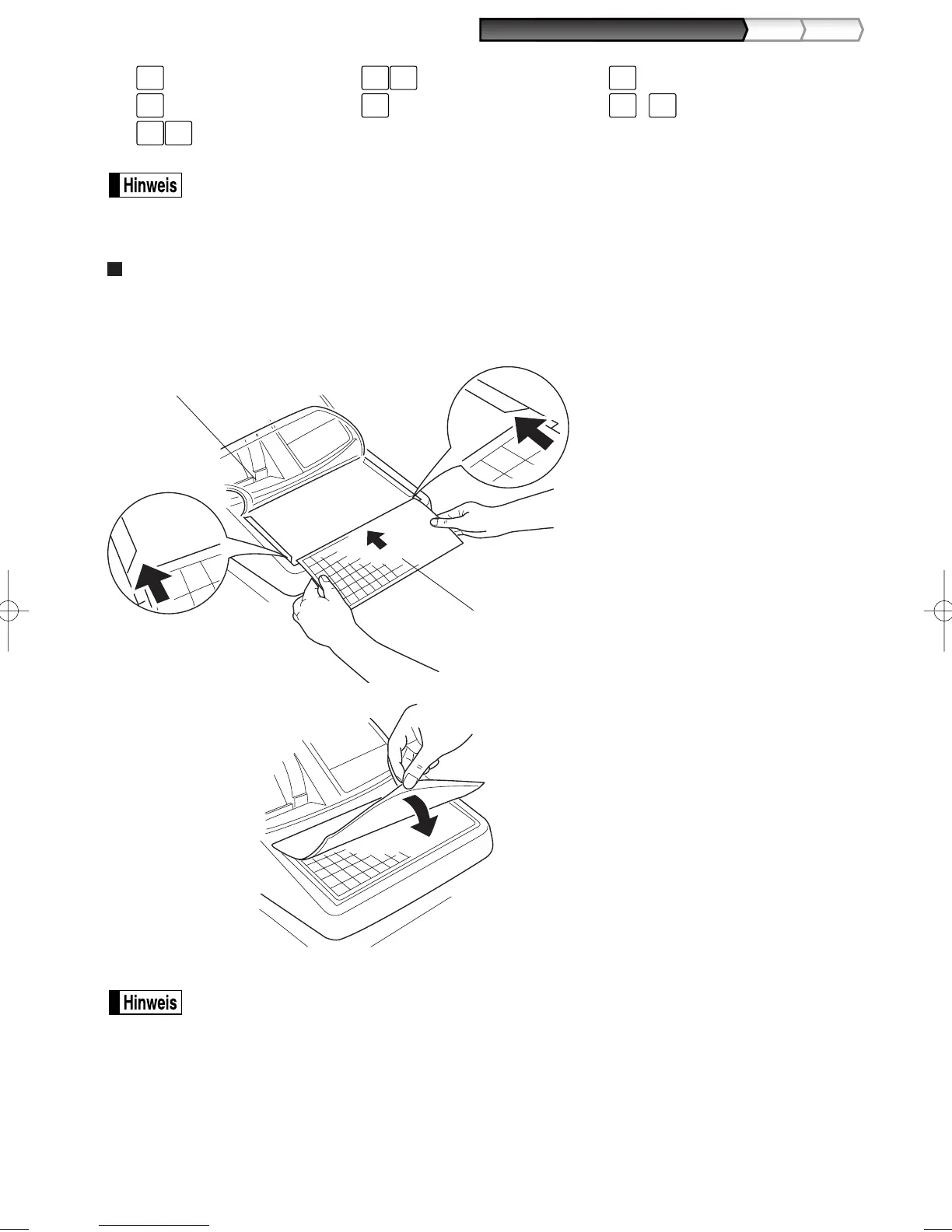 Hinweis

Hinweis