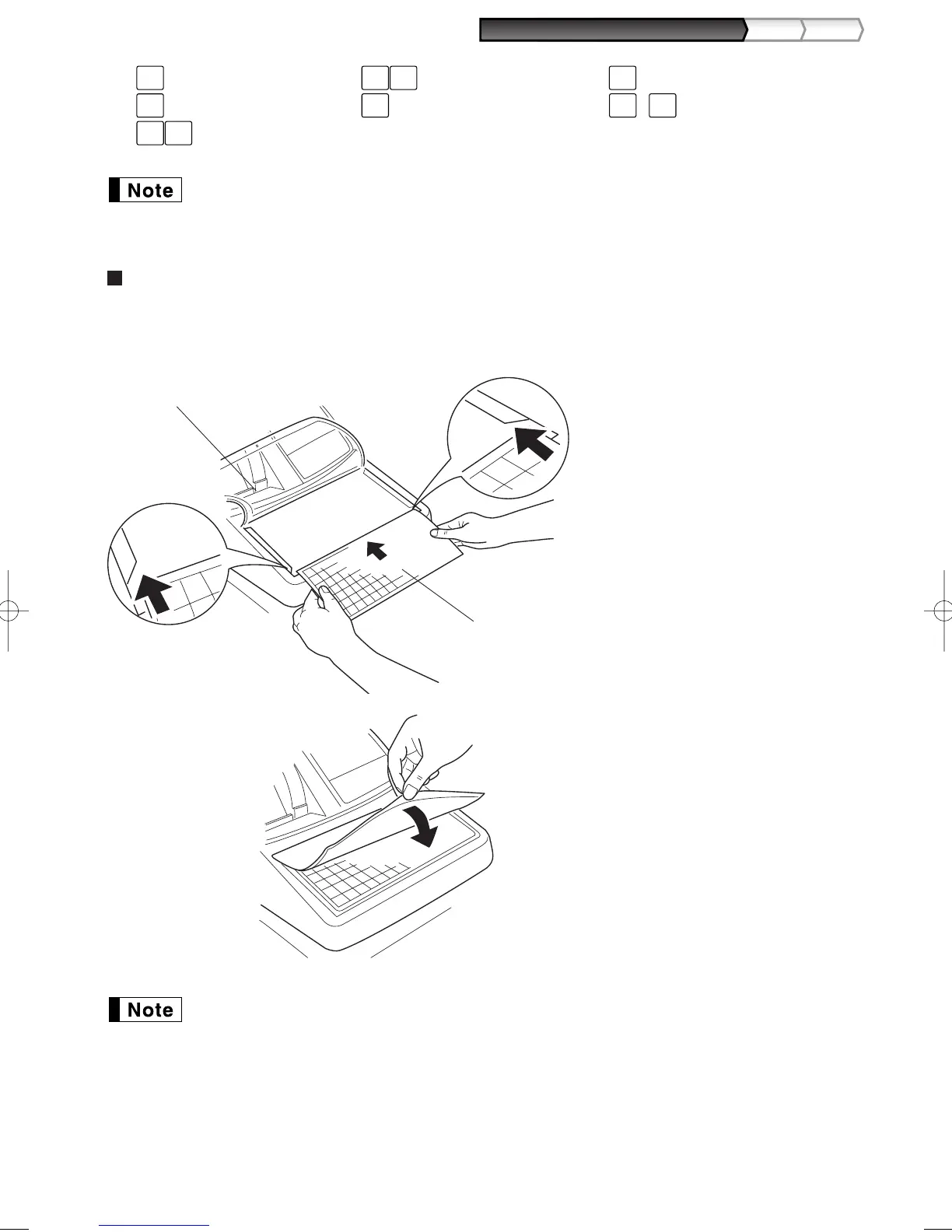 Note

Note