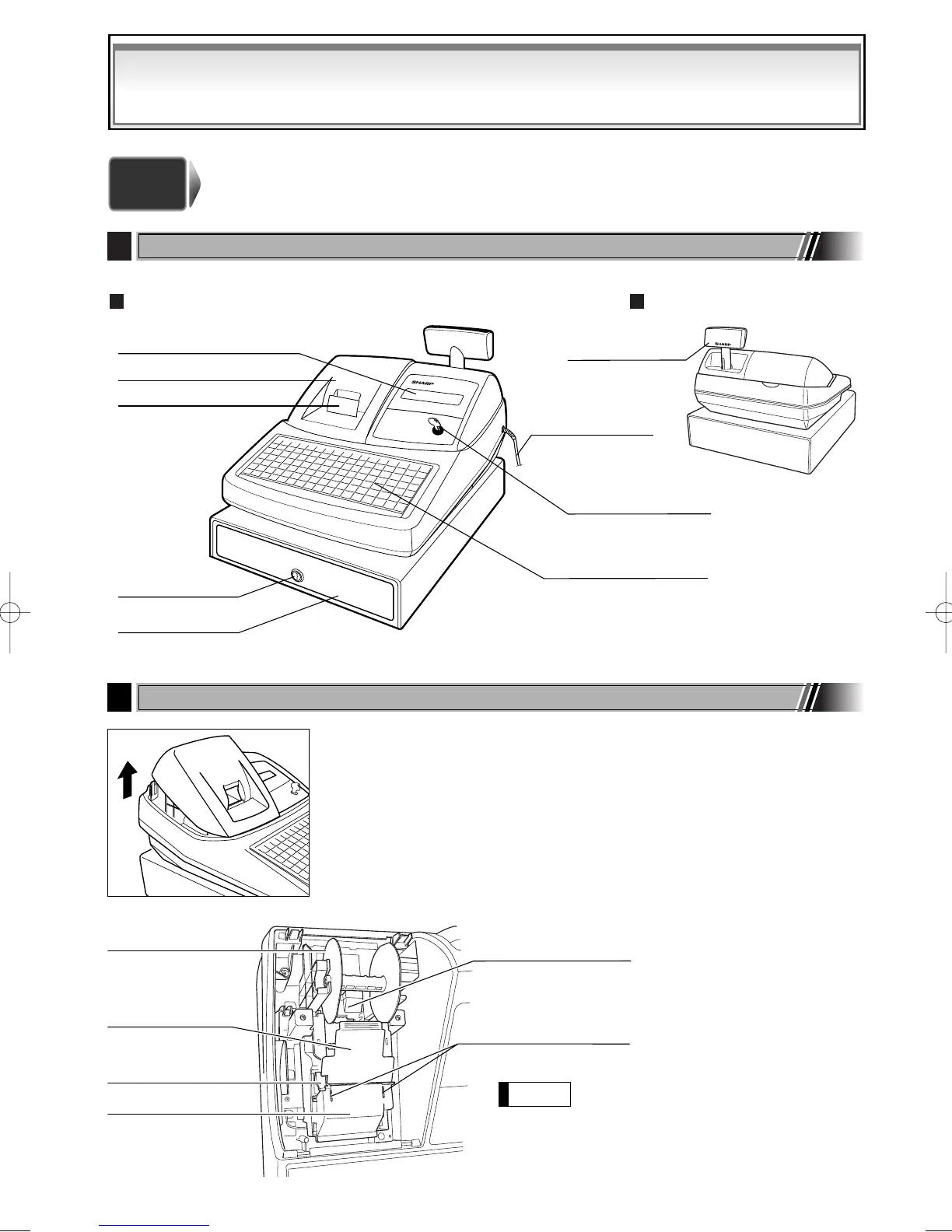 SHARP

SHARP