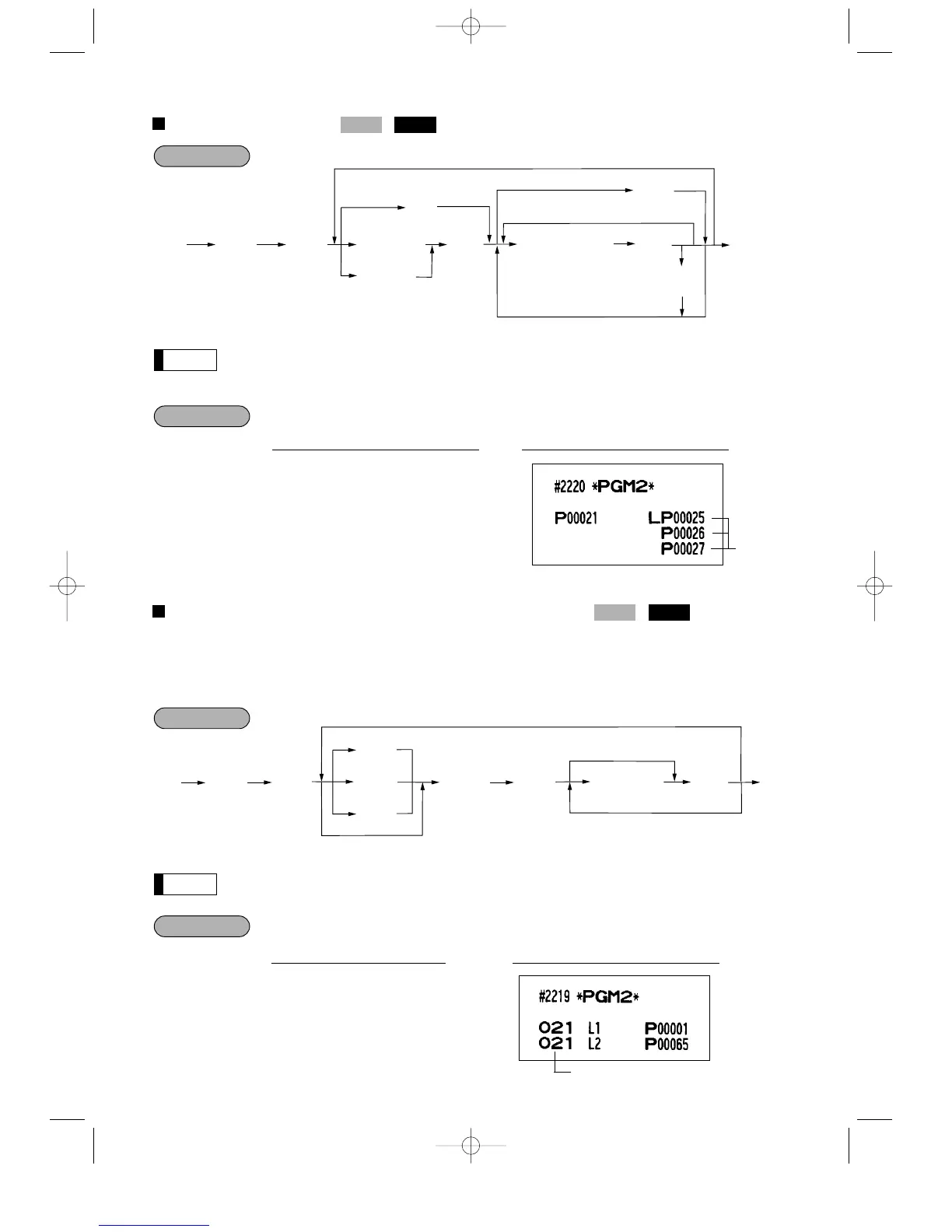 #2220 *PGM2*

P00021 LP00025
P00026
P00027

#2219 *PGM2*

021 L1 P00001
021 L2 P00065