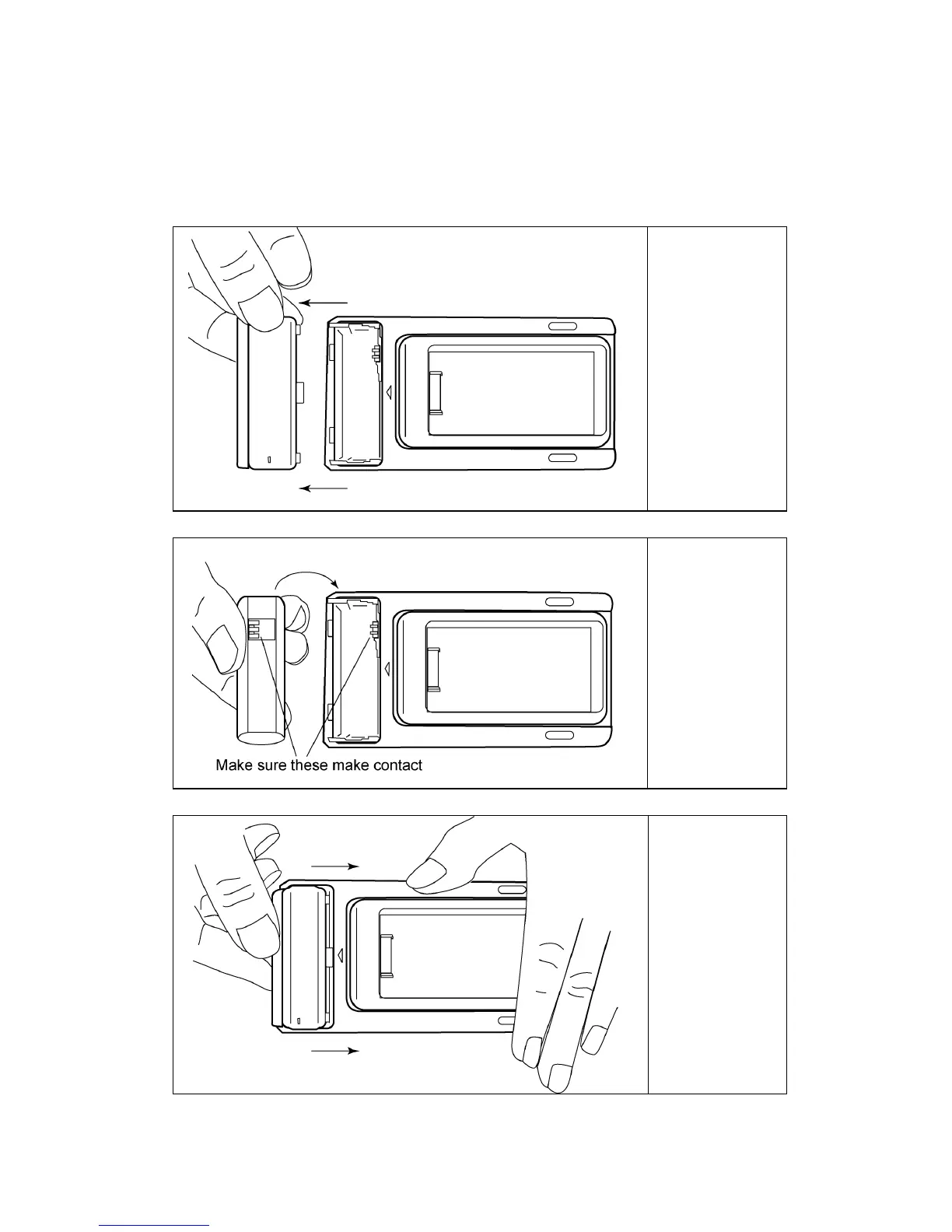 Make sure these make contact