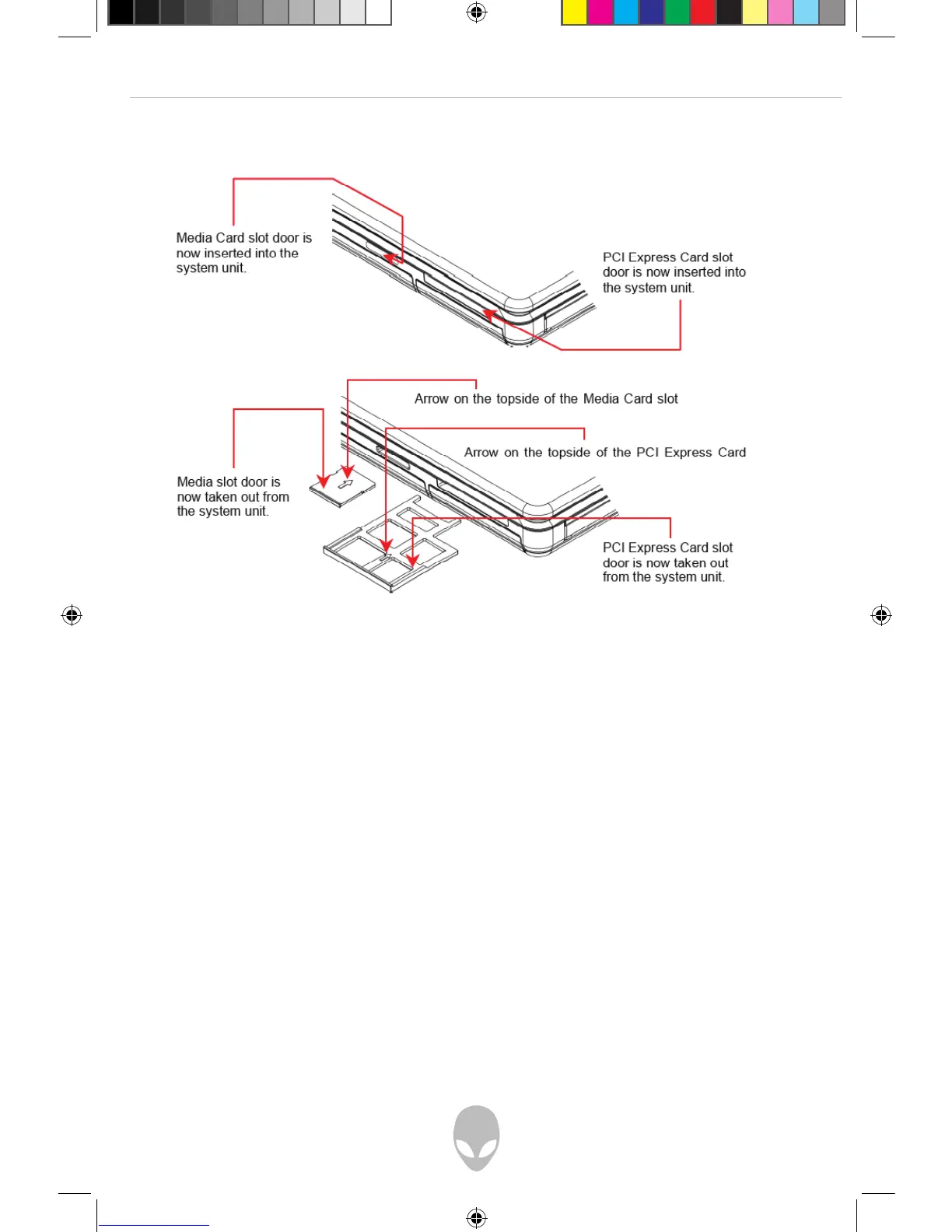 Media Card slot door is now inserted into the system unit.

PCI Express Card slot door is now inserted into the system unit.

Arrow on the topside of the Media Card slot

Arrow on the topside of the PCI Express Card

Media slot door is now taken out from the system unit.

PCI Express Card slot door is now taken out from the system unit.