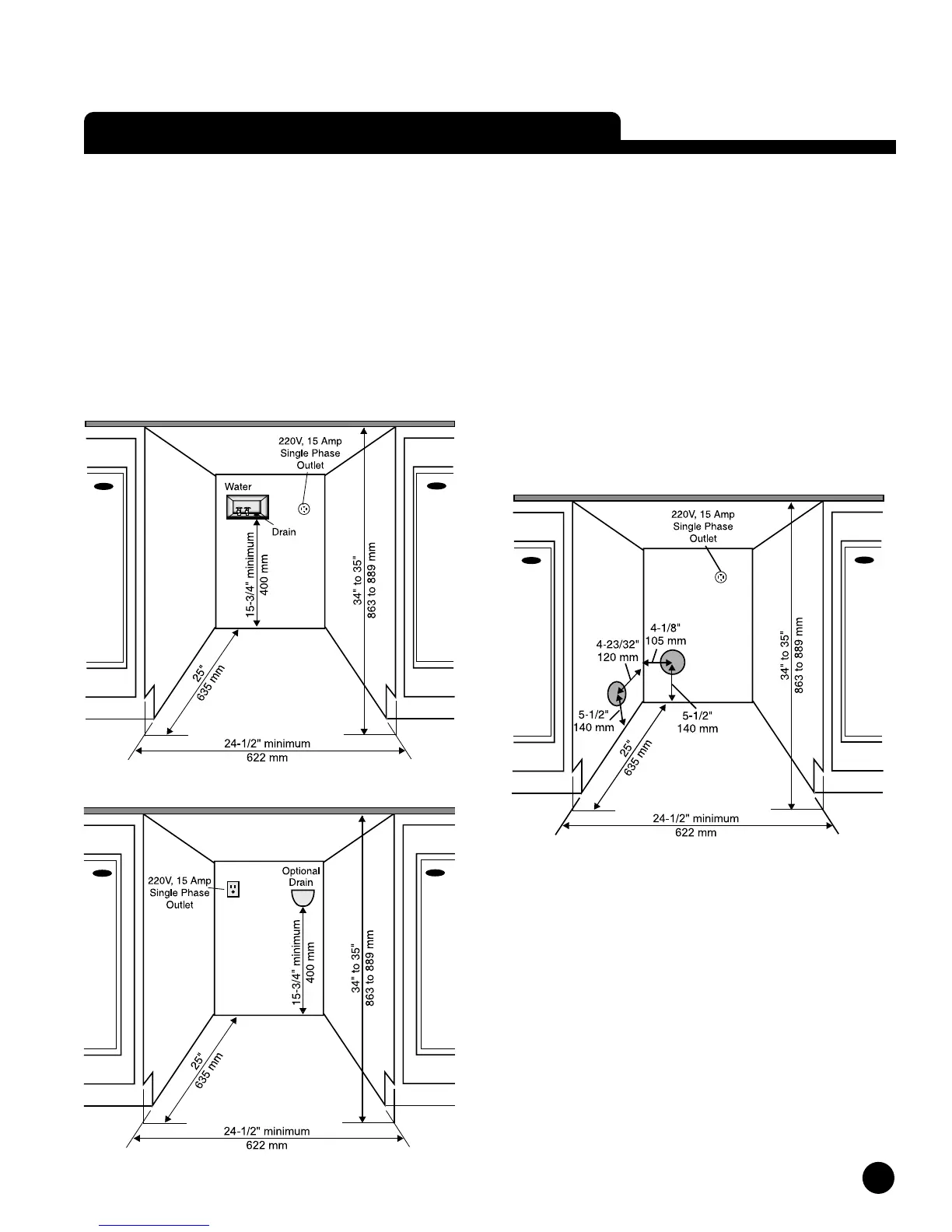 220V, 15 Amp Single Phase Outlet

Water

Drain

15-3/4" minimum
400 mm

34" to 35"
863 to 889 mm

25"
635 mm

24-1/2" minimum
622 mm

220V, 15 Amp Single Phase Outlet

Optional Drain

15-3/4" minimum
400 mm

34" to 35"
863 to 889 mm

25"
635 mm

24-1/2" minimum
622 mm

220V, 15 Amp Single Phase Outlet

4-1/8"
105 mm

4-23/32"
120 mm

5-1/2"
140 mm

5-1/2"
140 mm

34" to 35"
863 to 889 mm

25"
635 mm

24-1/2" minimum
622 mm