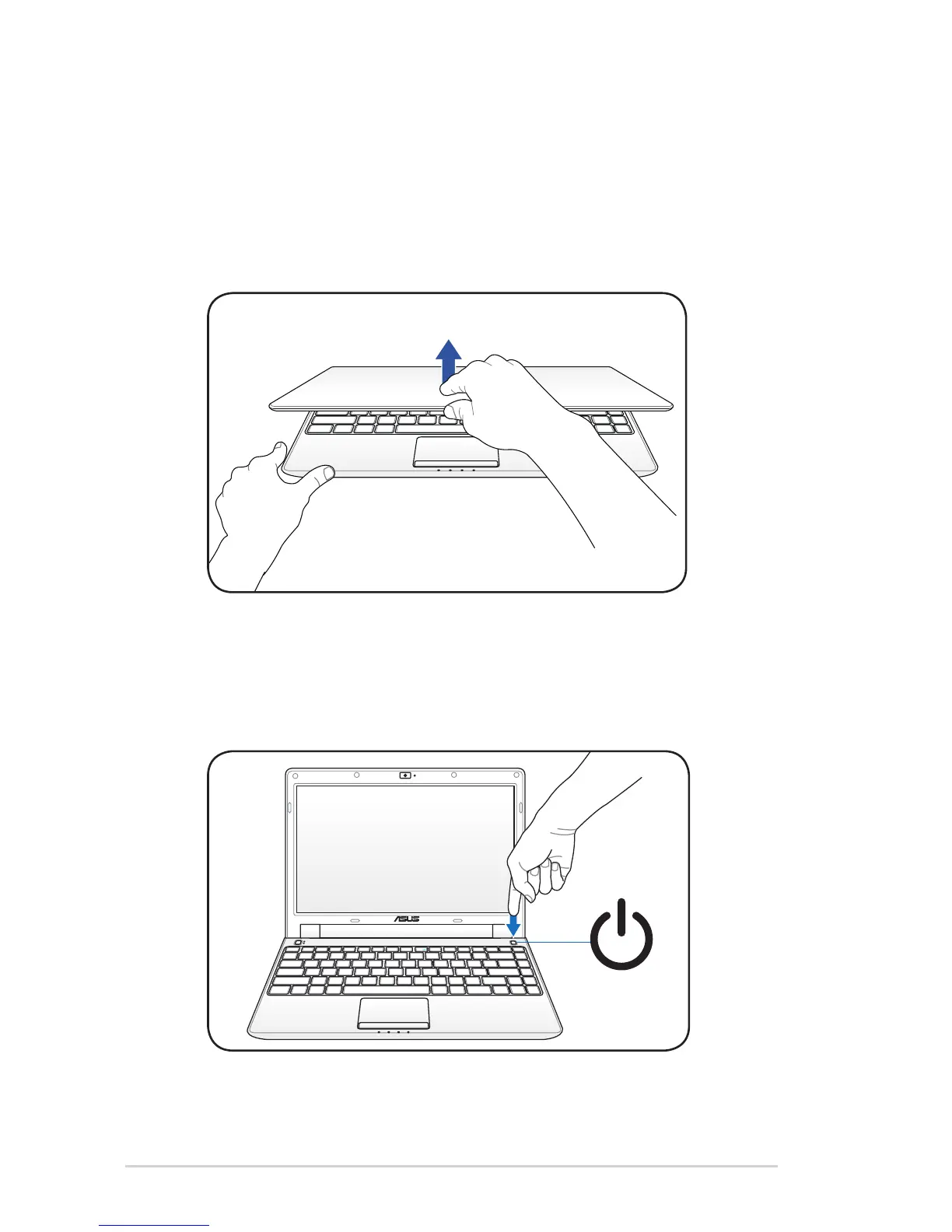 ASUS