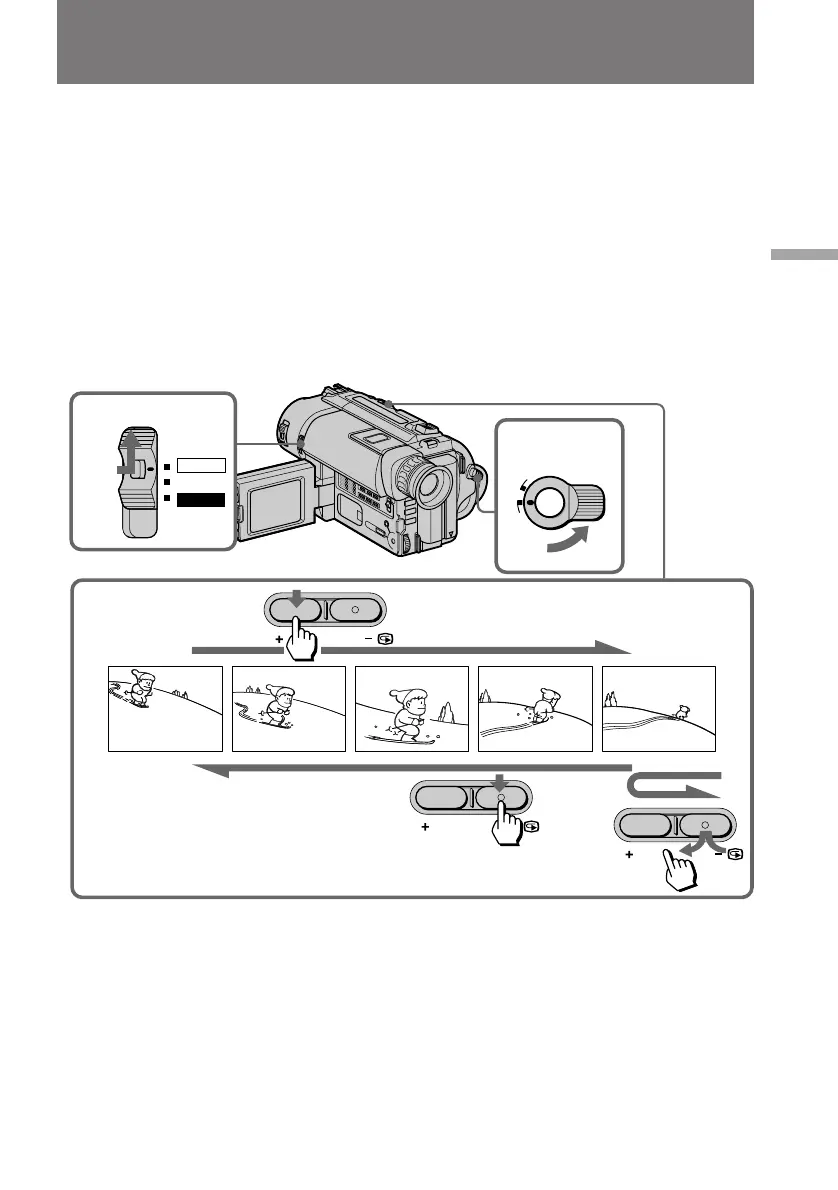 +

− 

+

+ −