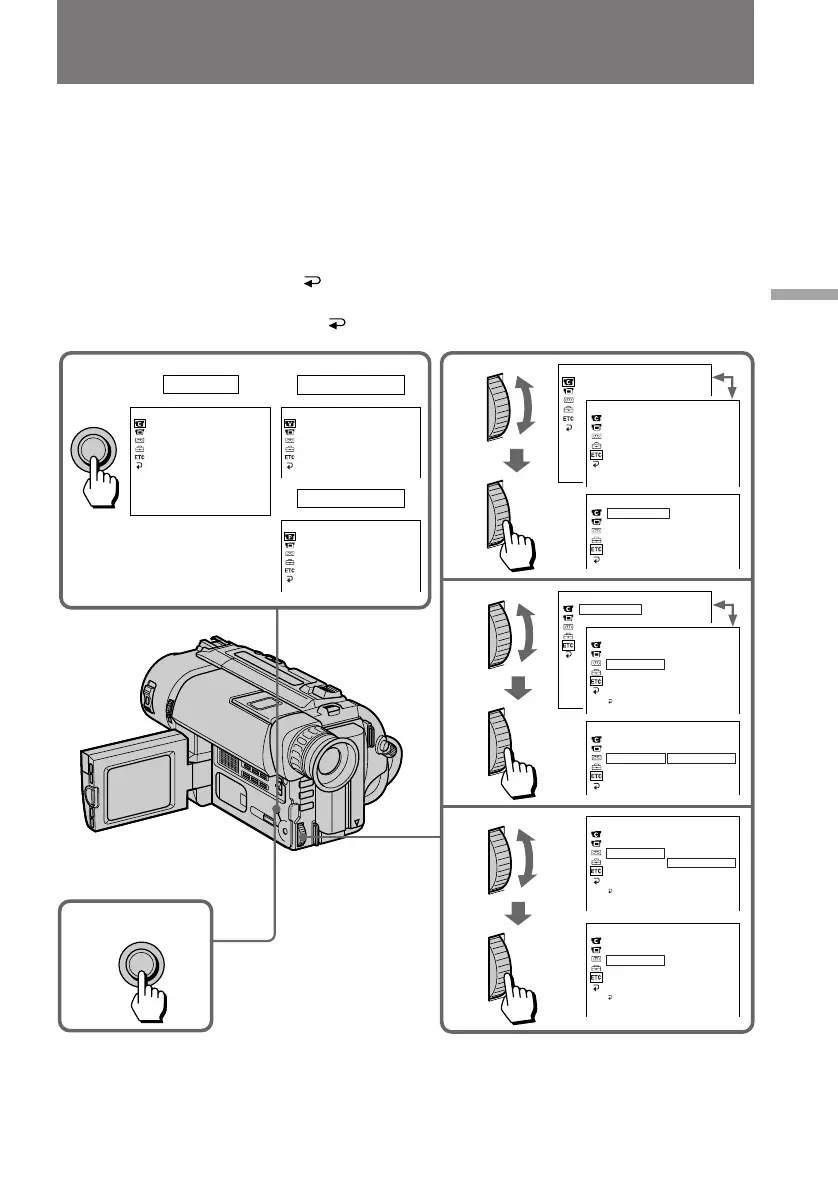 ETC
ETC
ETC
ETC
ETC
ETC
ETC
ETC
ETC
ETC
ETC