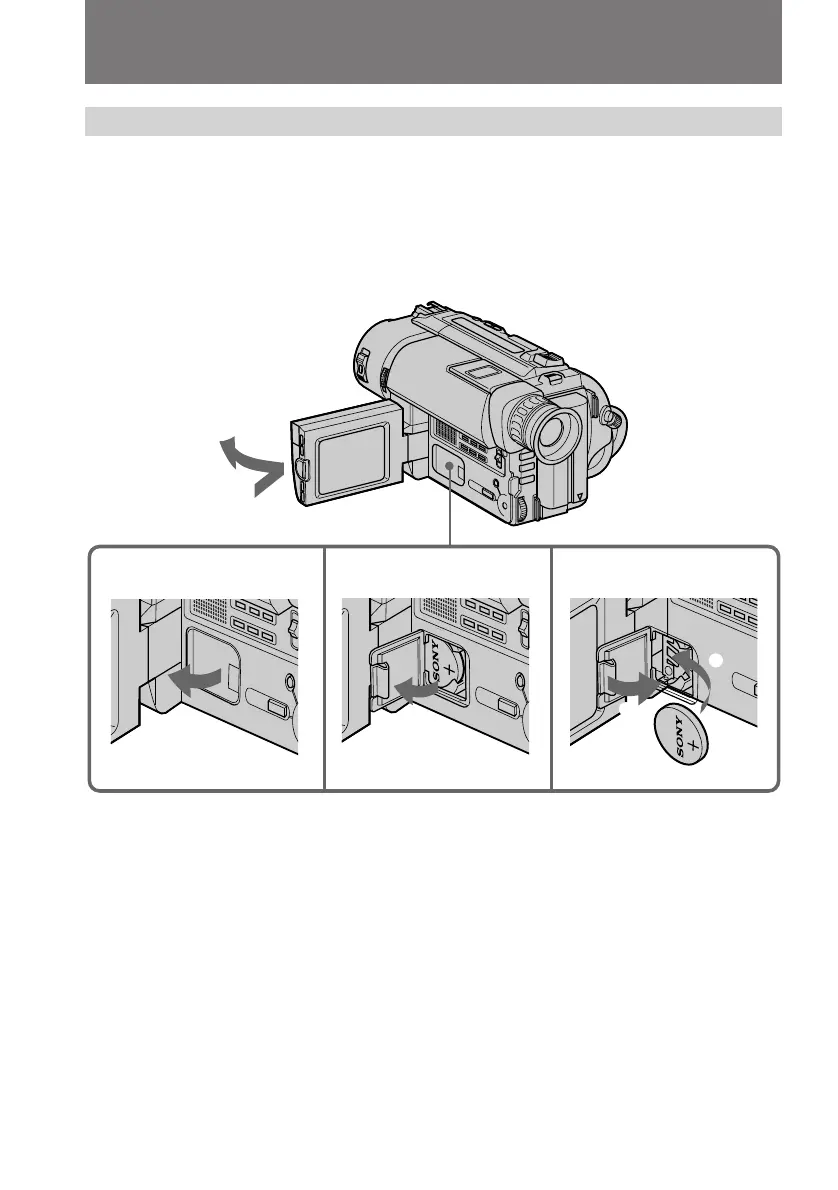 SONY
+

SONY
+