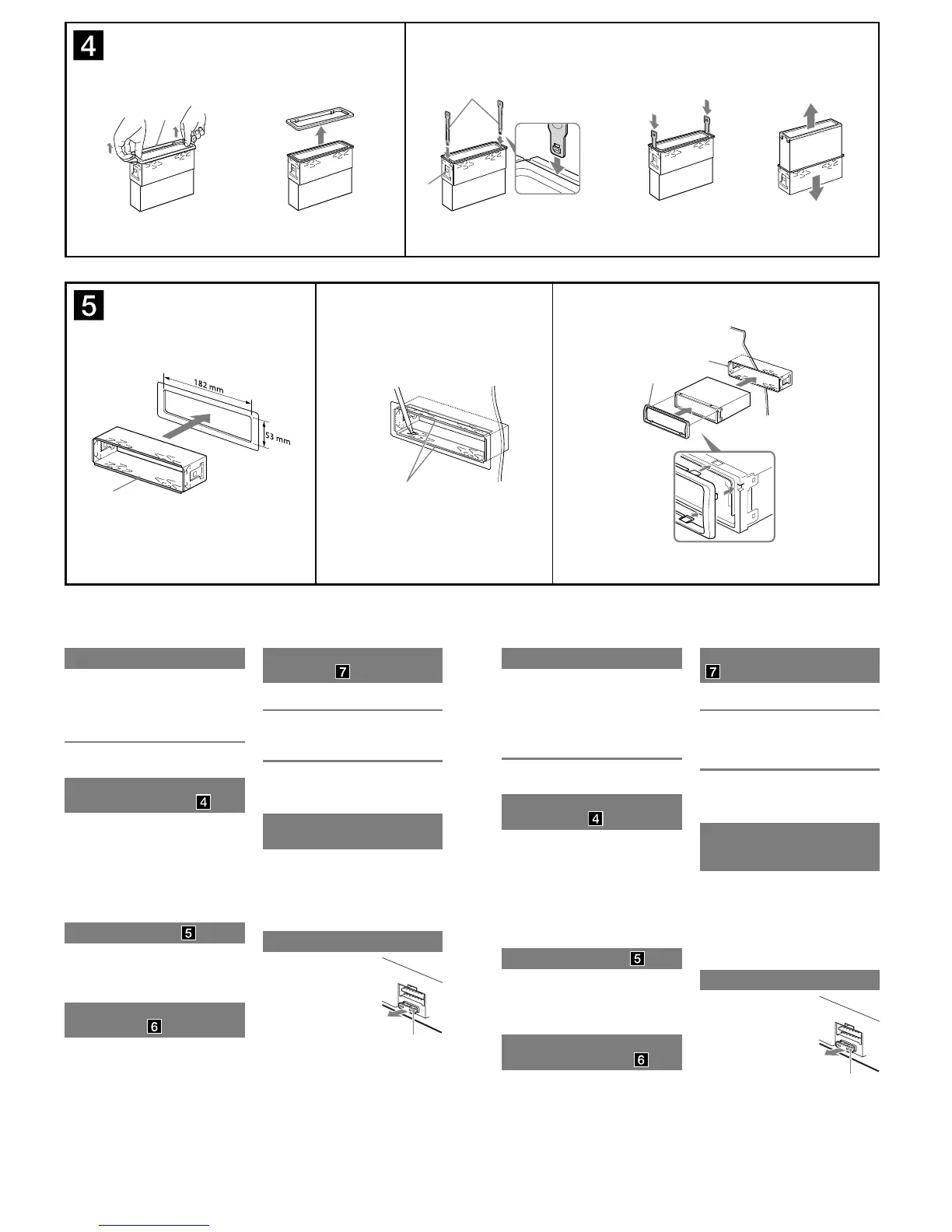 4

5

182 mm

53 mm

7

4

5

6

7

4

5

6