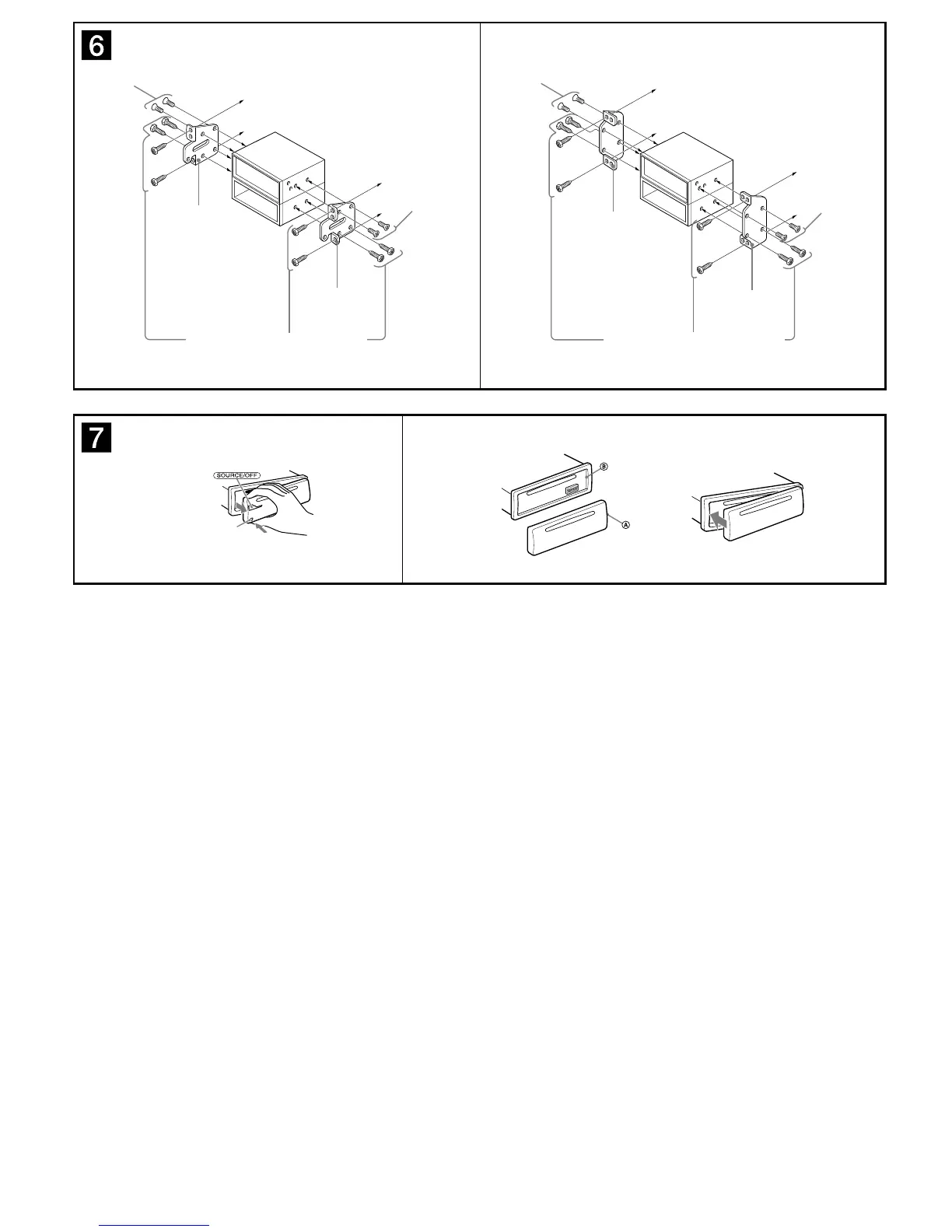 6

7

SOURCE/OFF

B

A