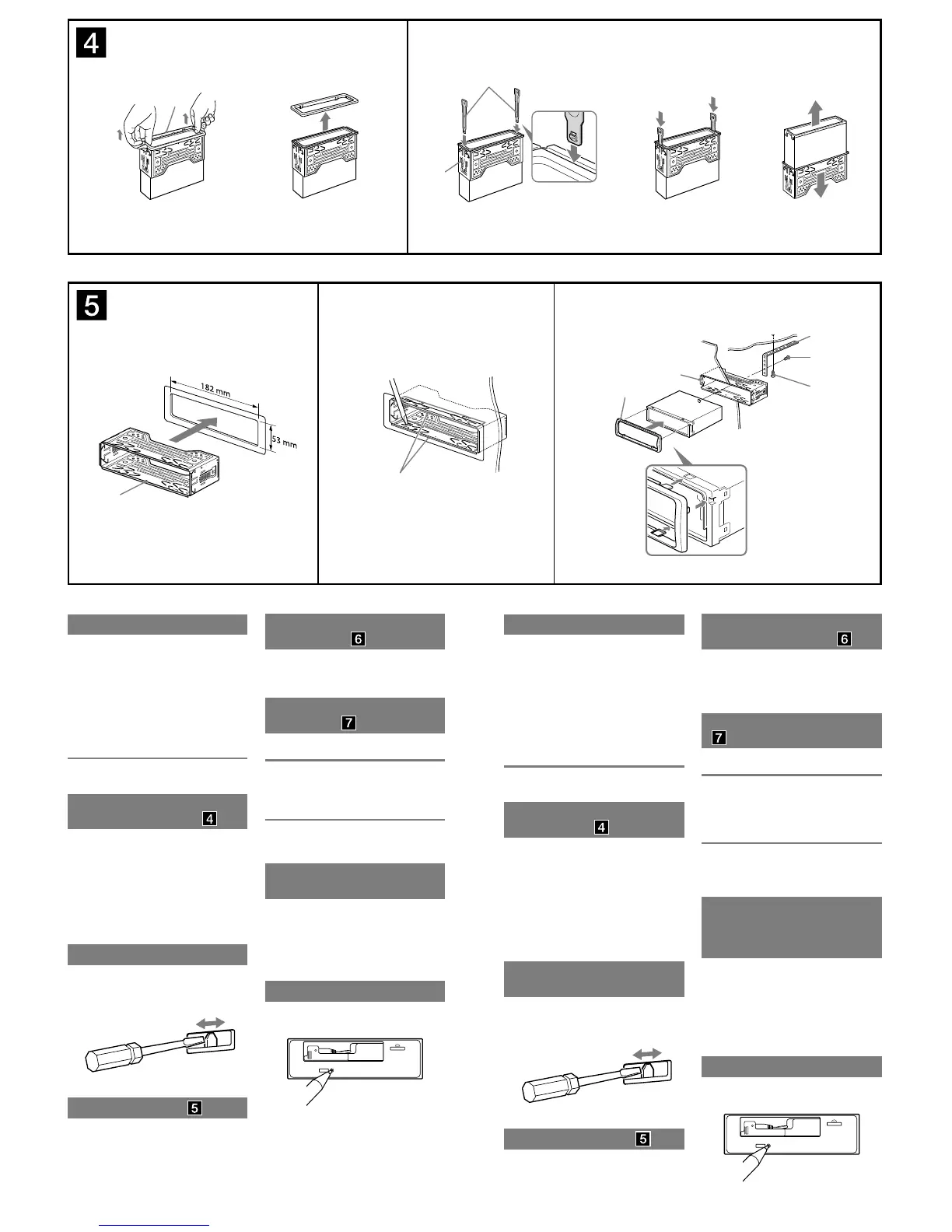 4

5

182 mm

53 mm

6

7

4

5

6

7

4

5