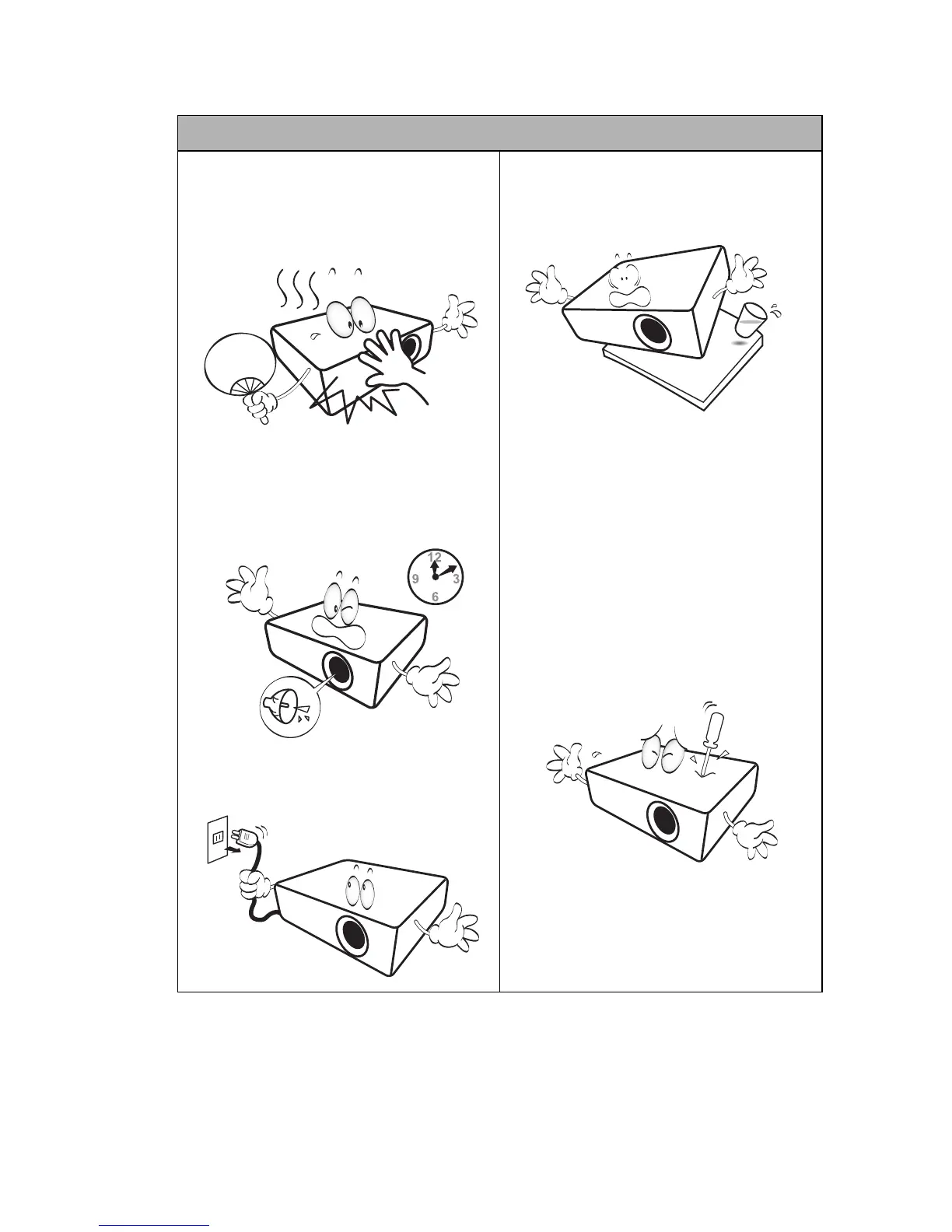 12
9
3
6