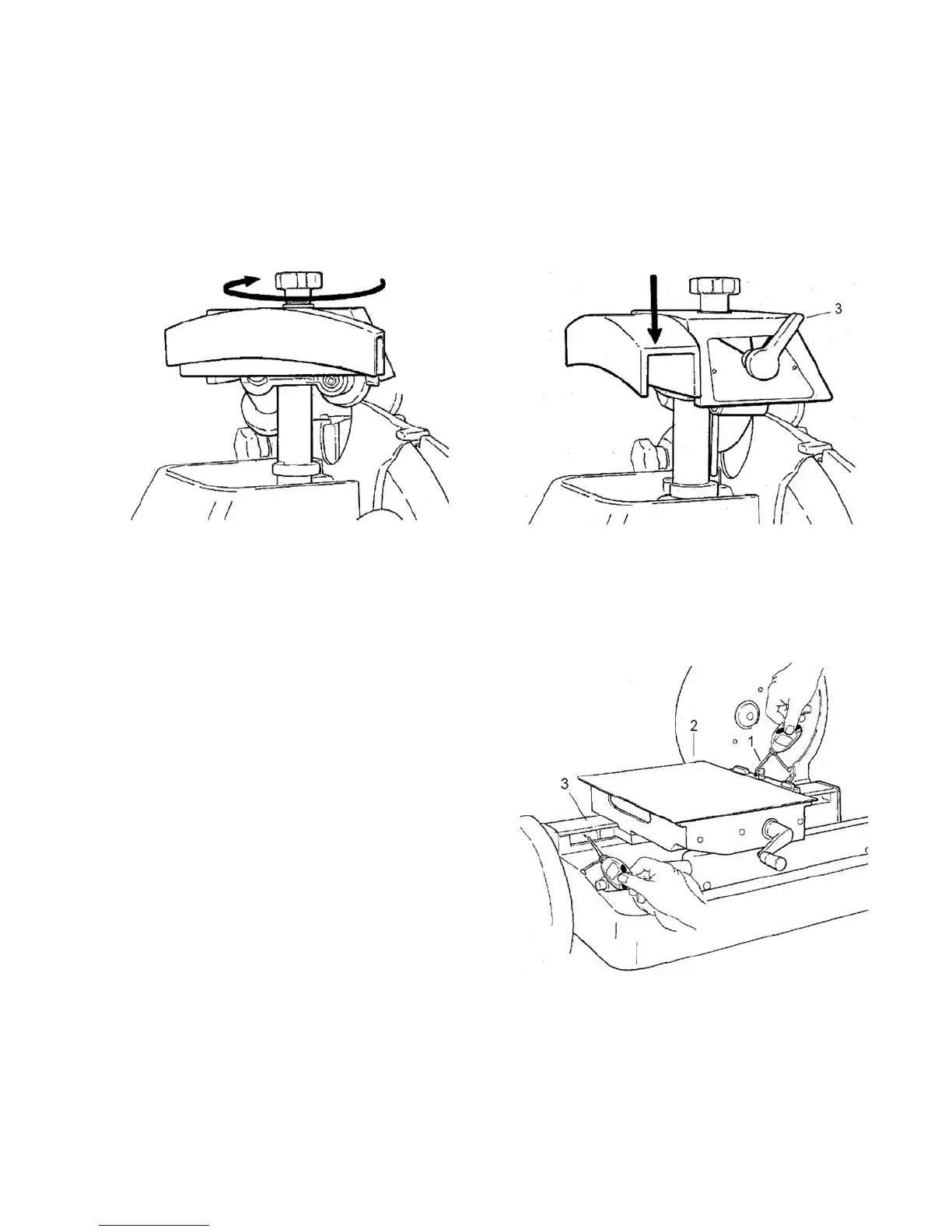 3

2
1
3