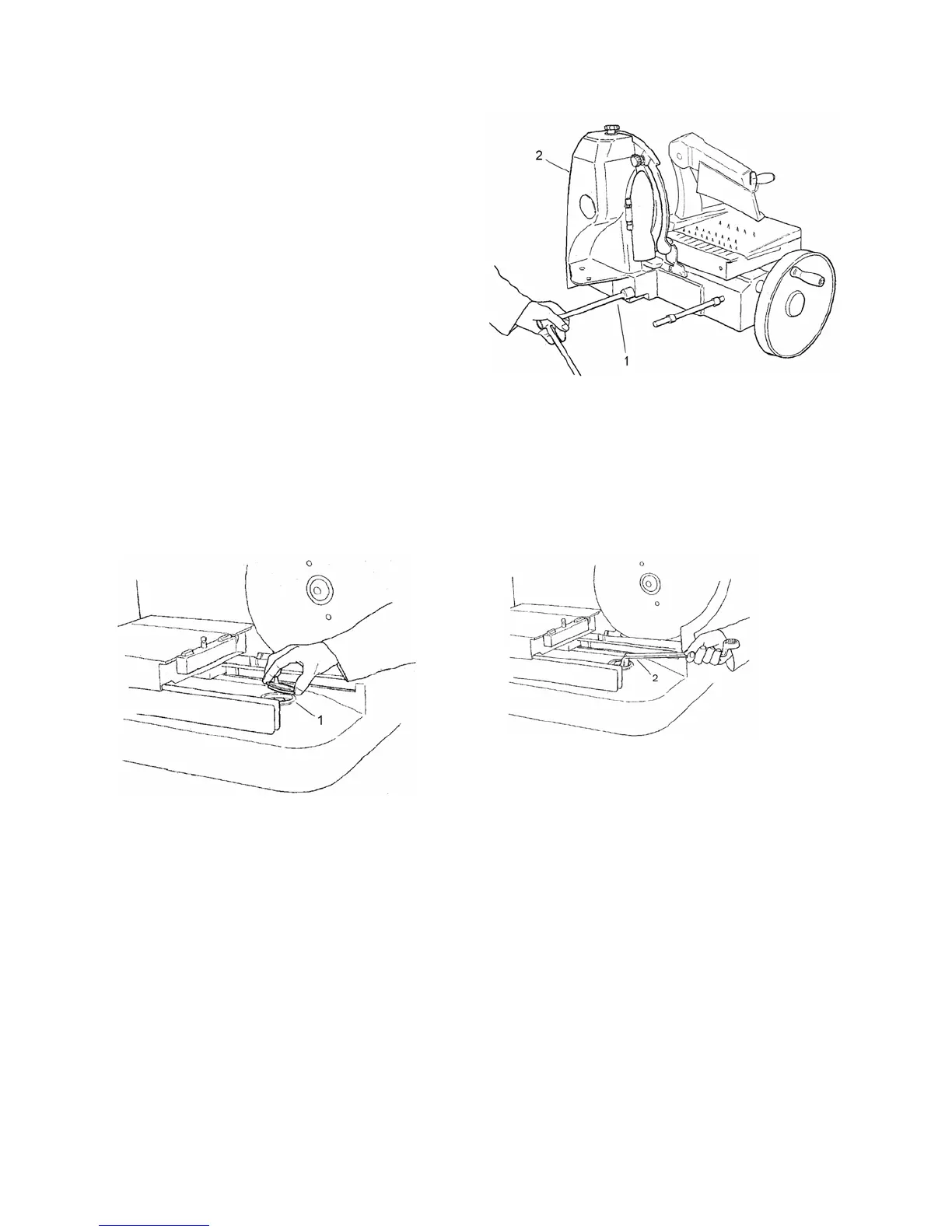 2

1

1

2