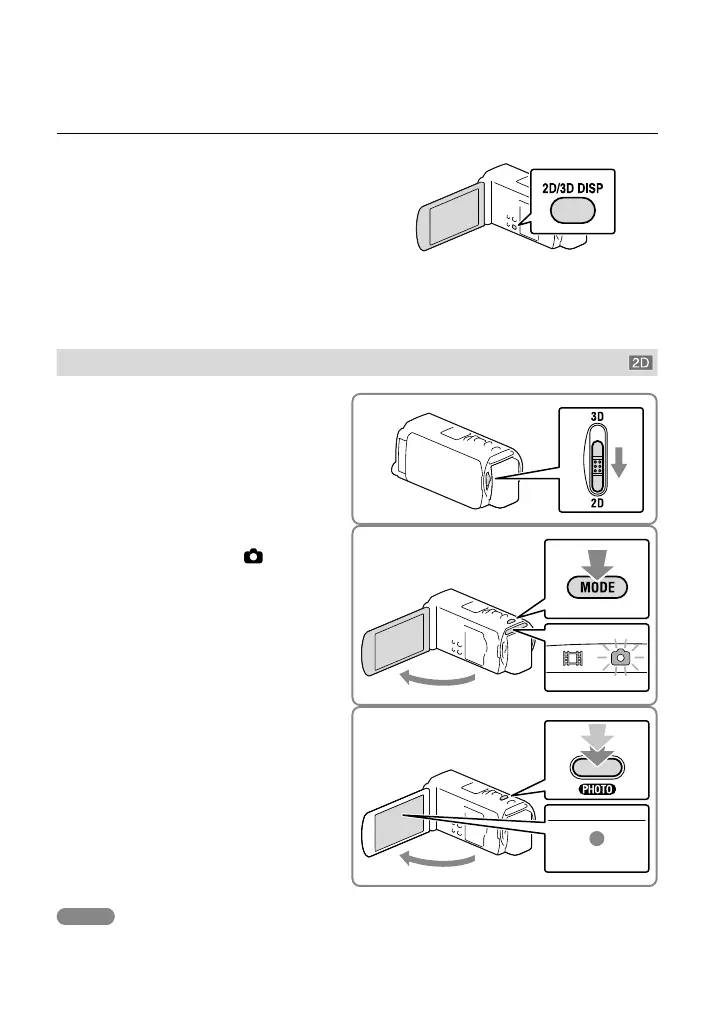 2D/3D DISP

2D

3D

2D

MODE

PHOTO