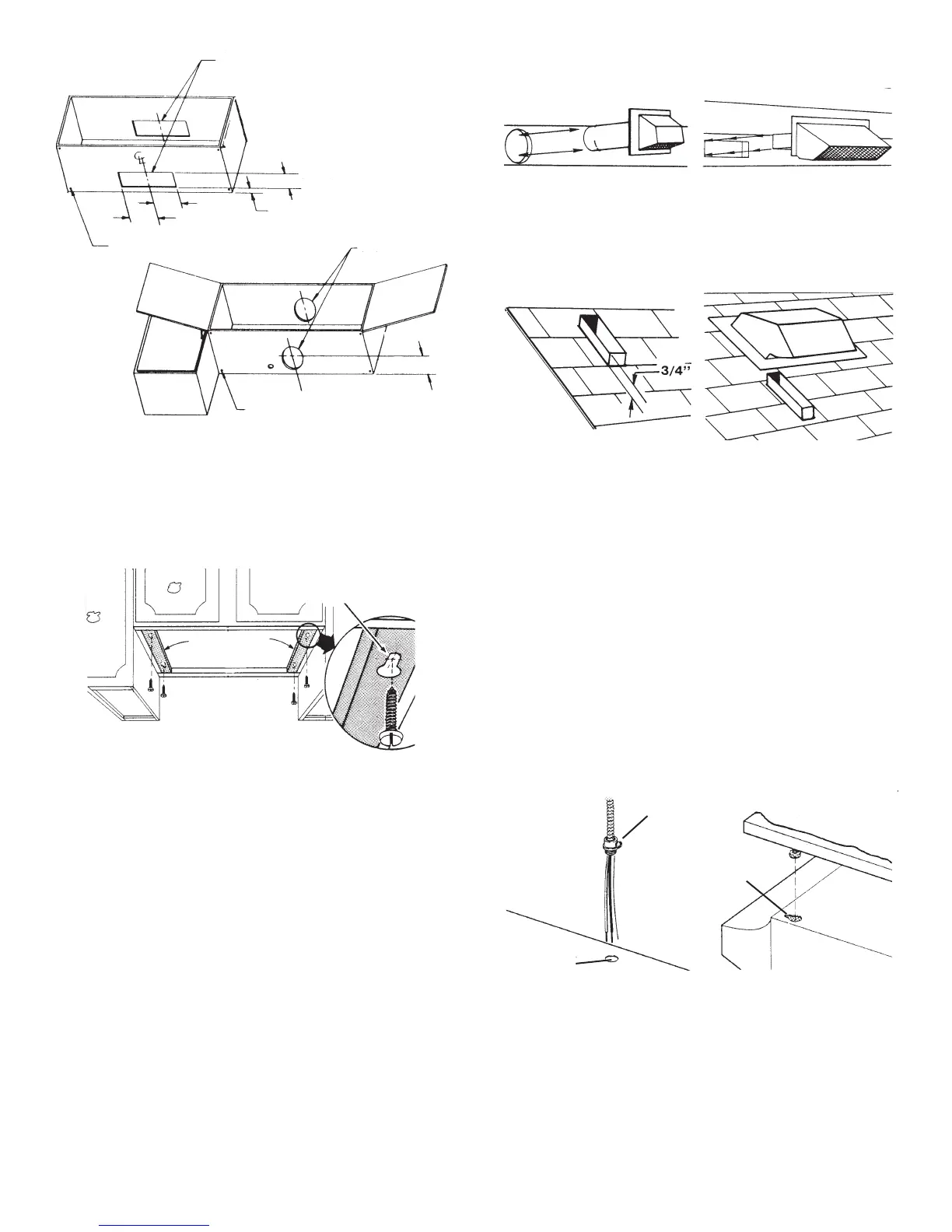 3/4"