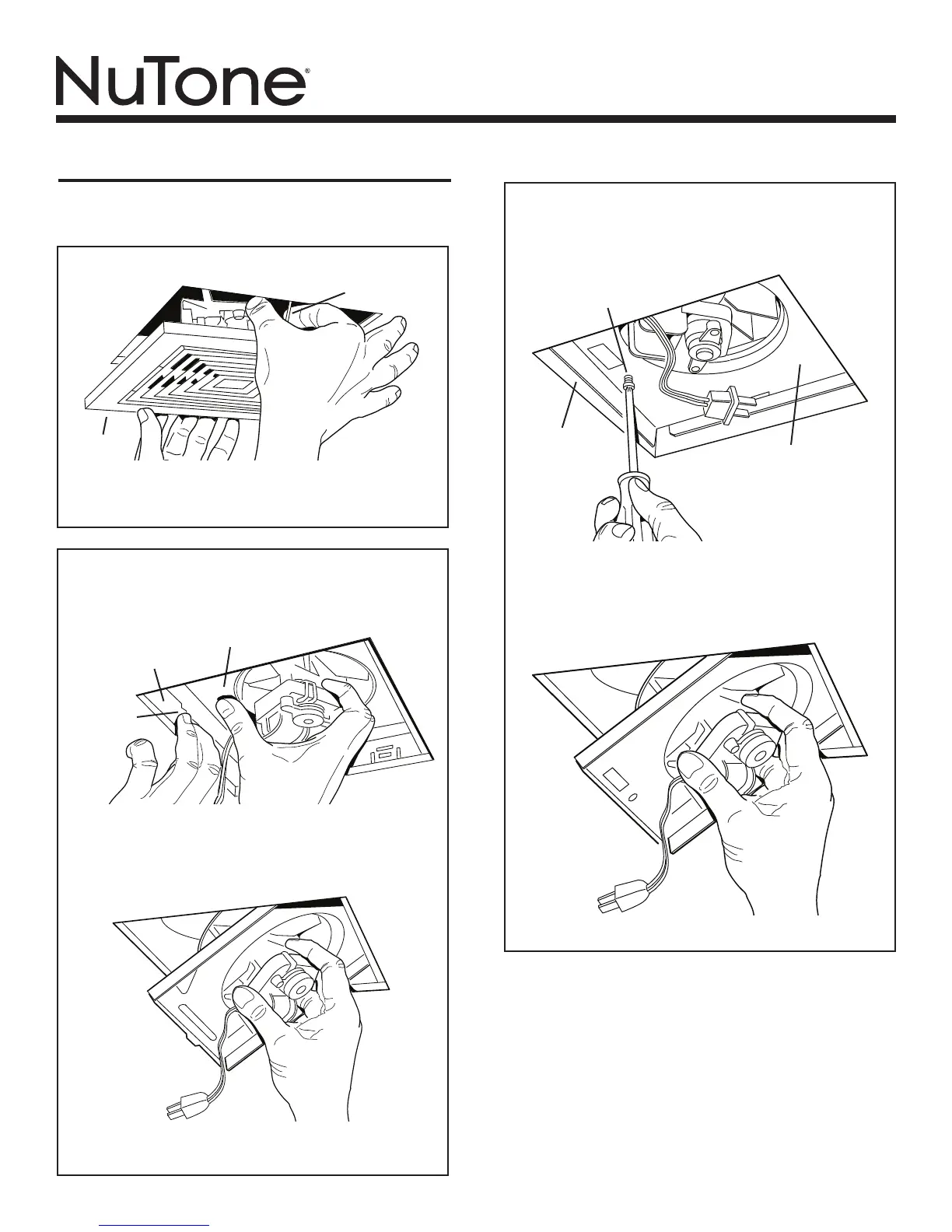 NuTone®