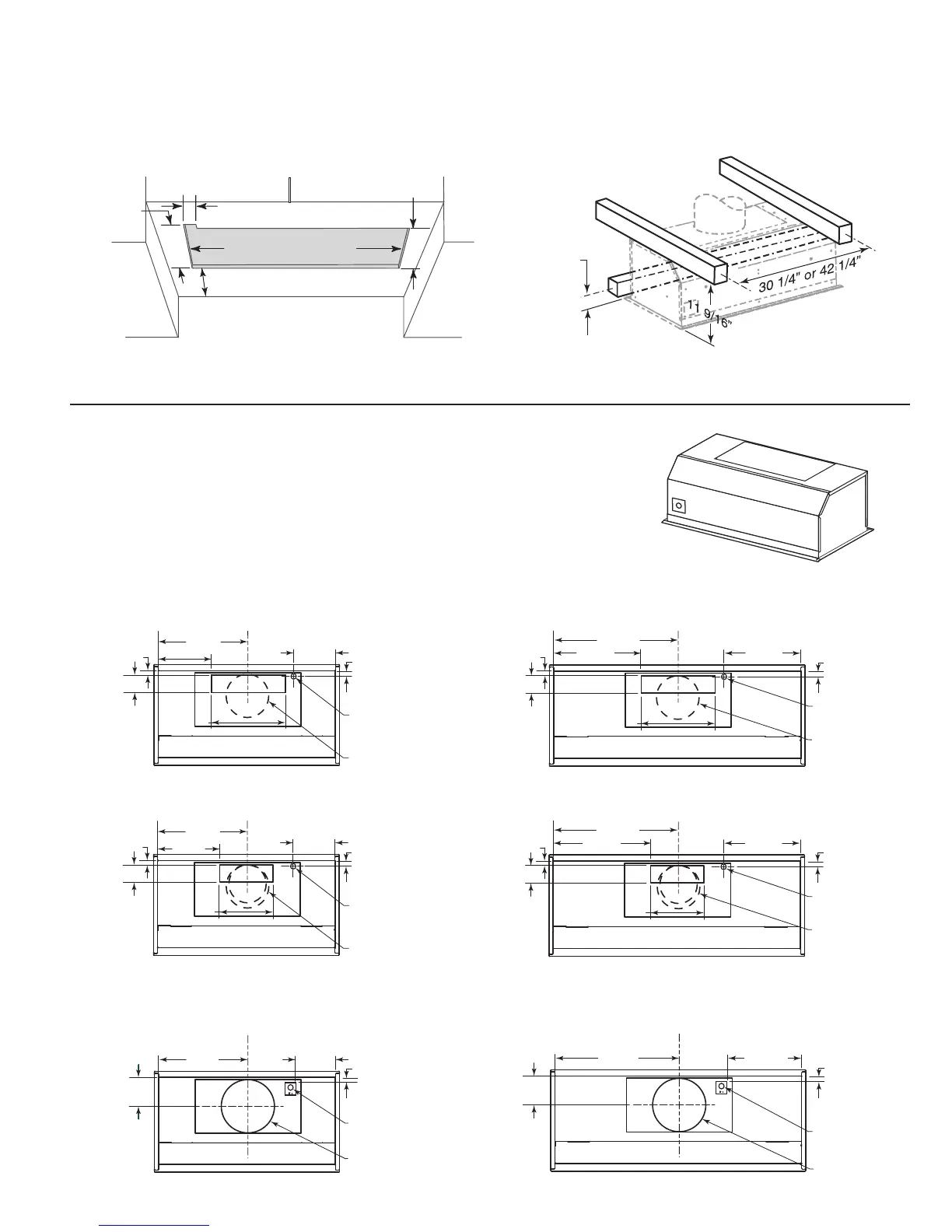 30 1/4" or 42 1/4"

11 9/16"