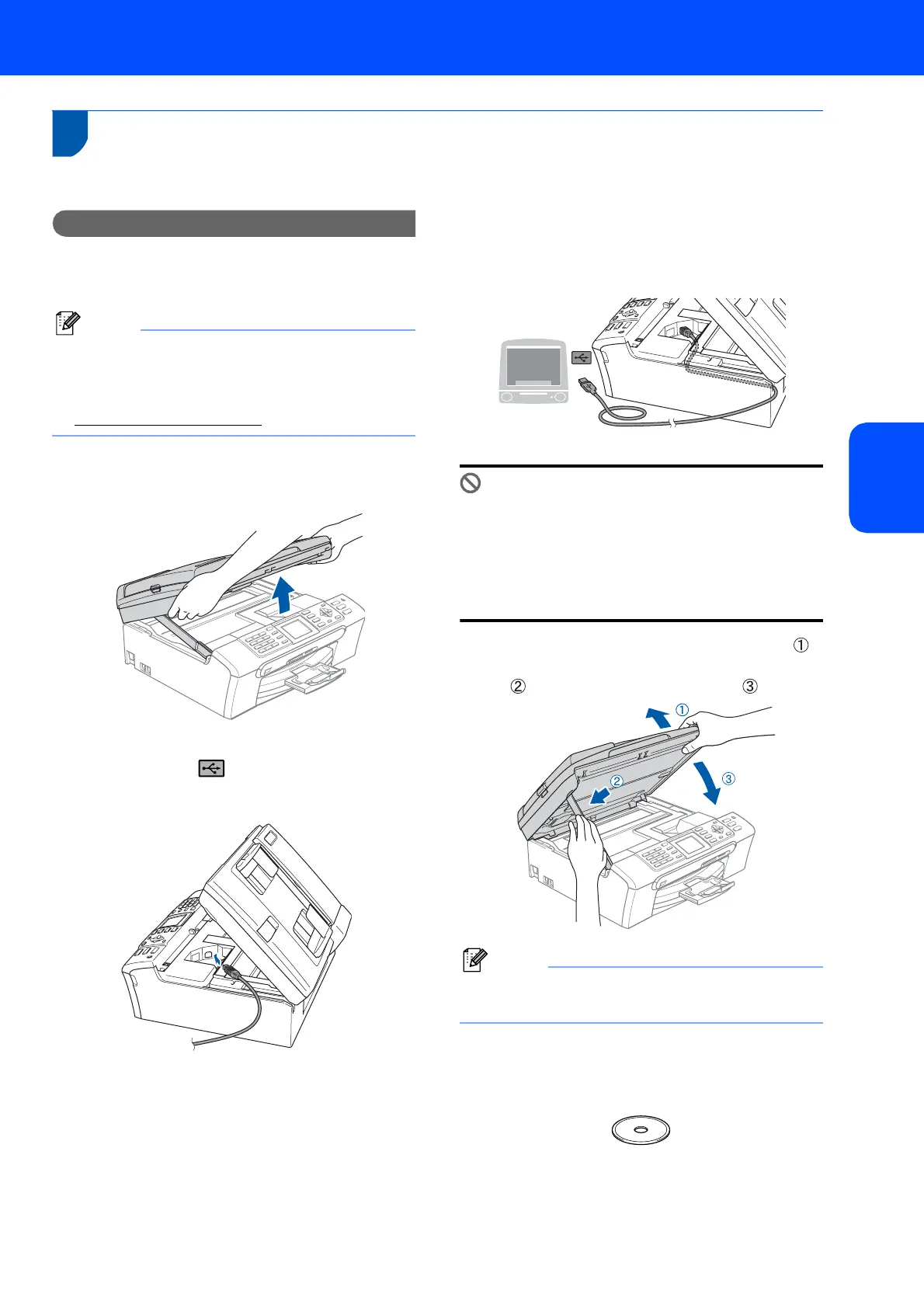 ①

②	③

①

②

③