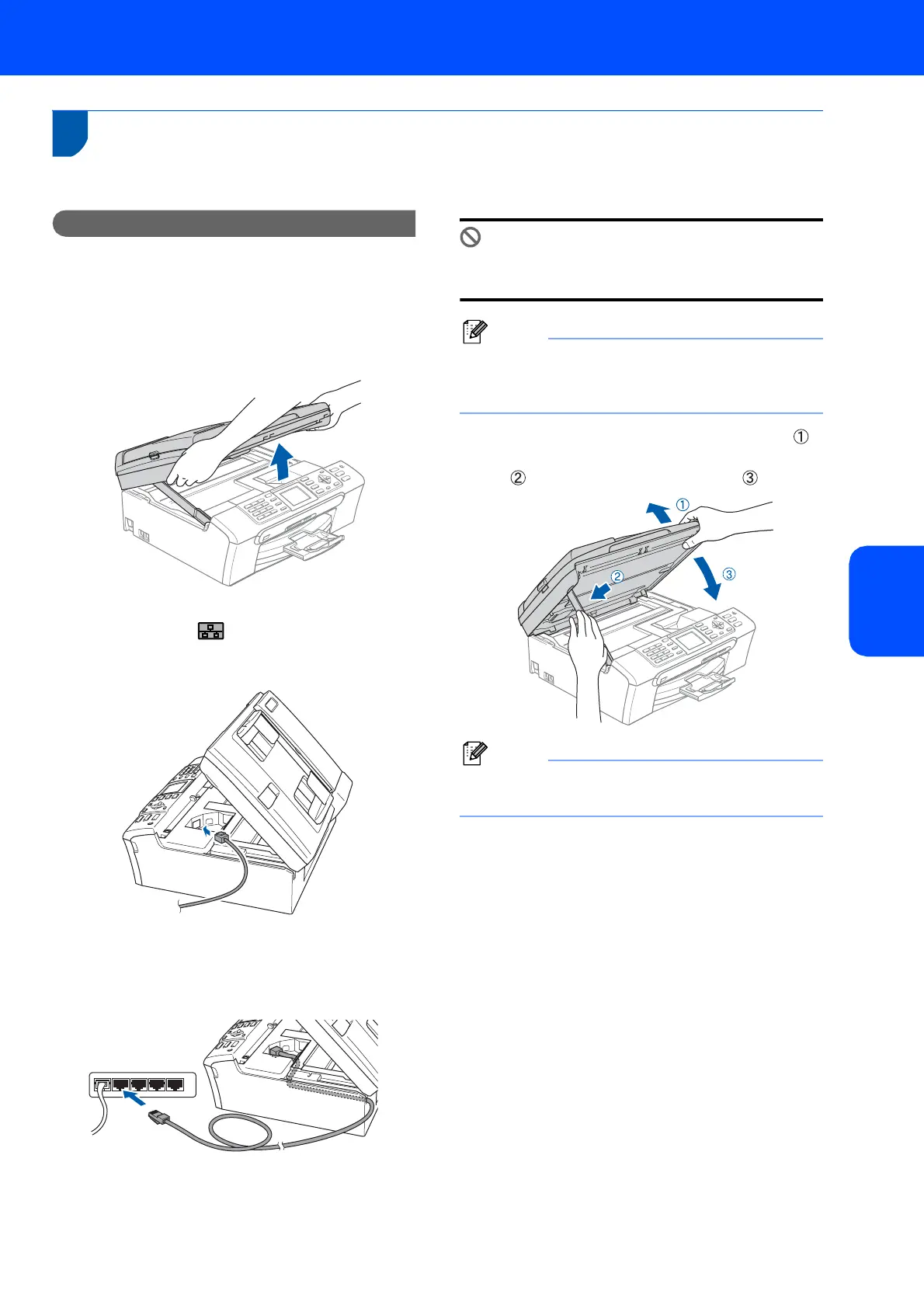 ①

② ③

①

②

③