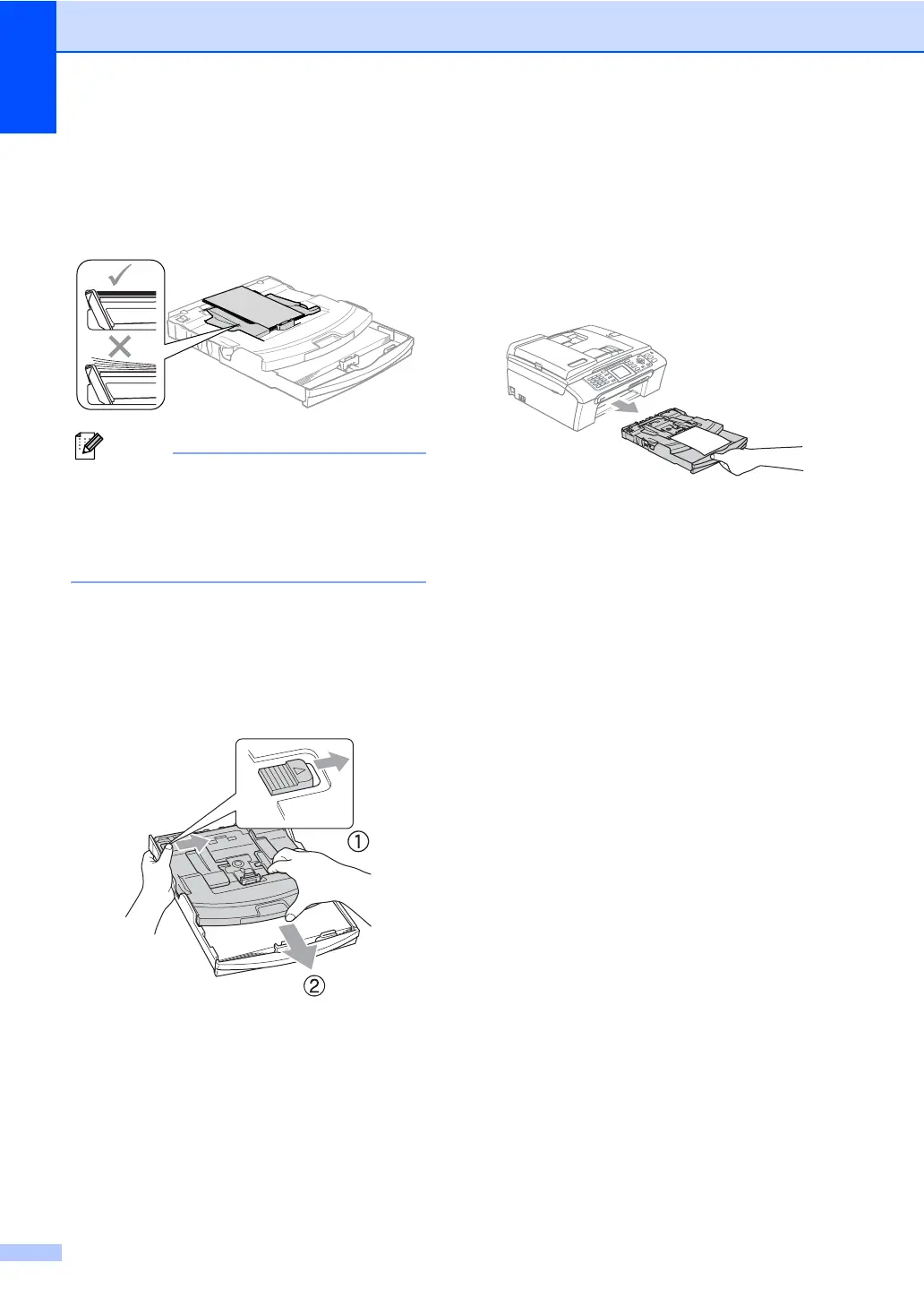 ①

②