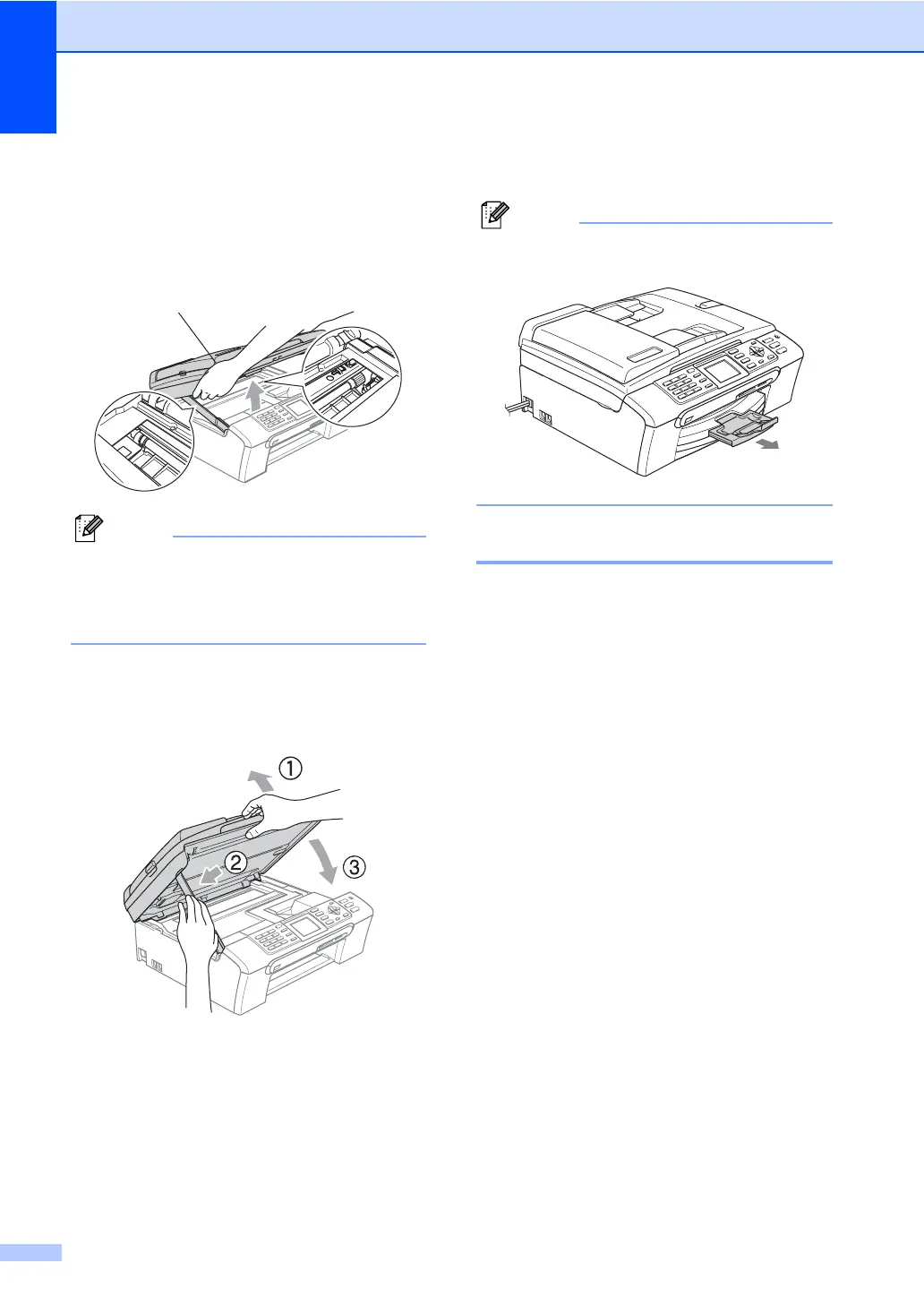 ①

②

③