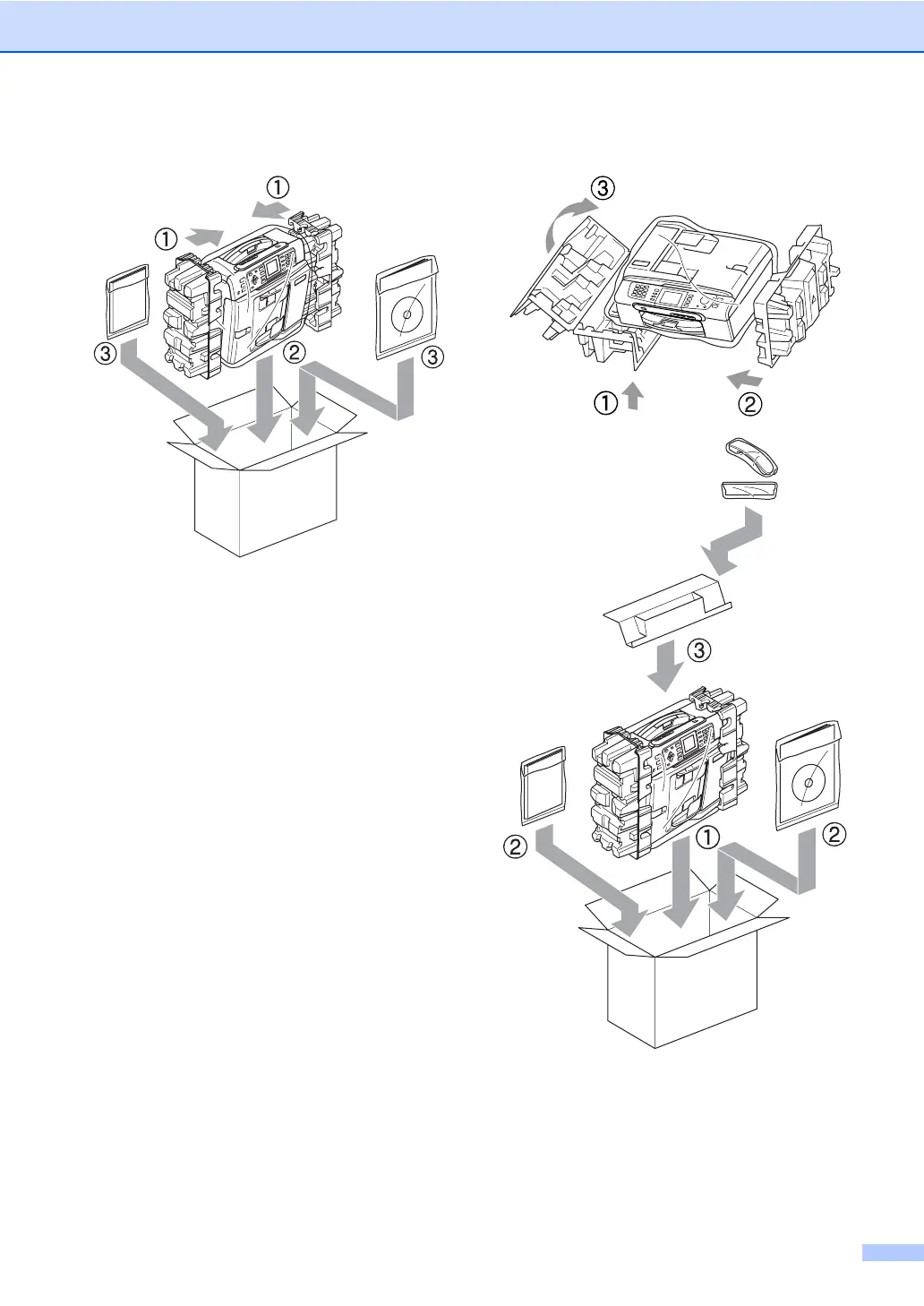 ①
①
③
②
③

③
①
②

③

②
①
②