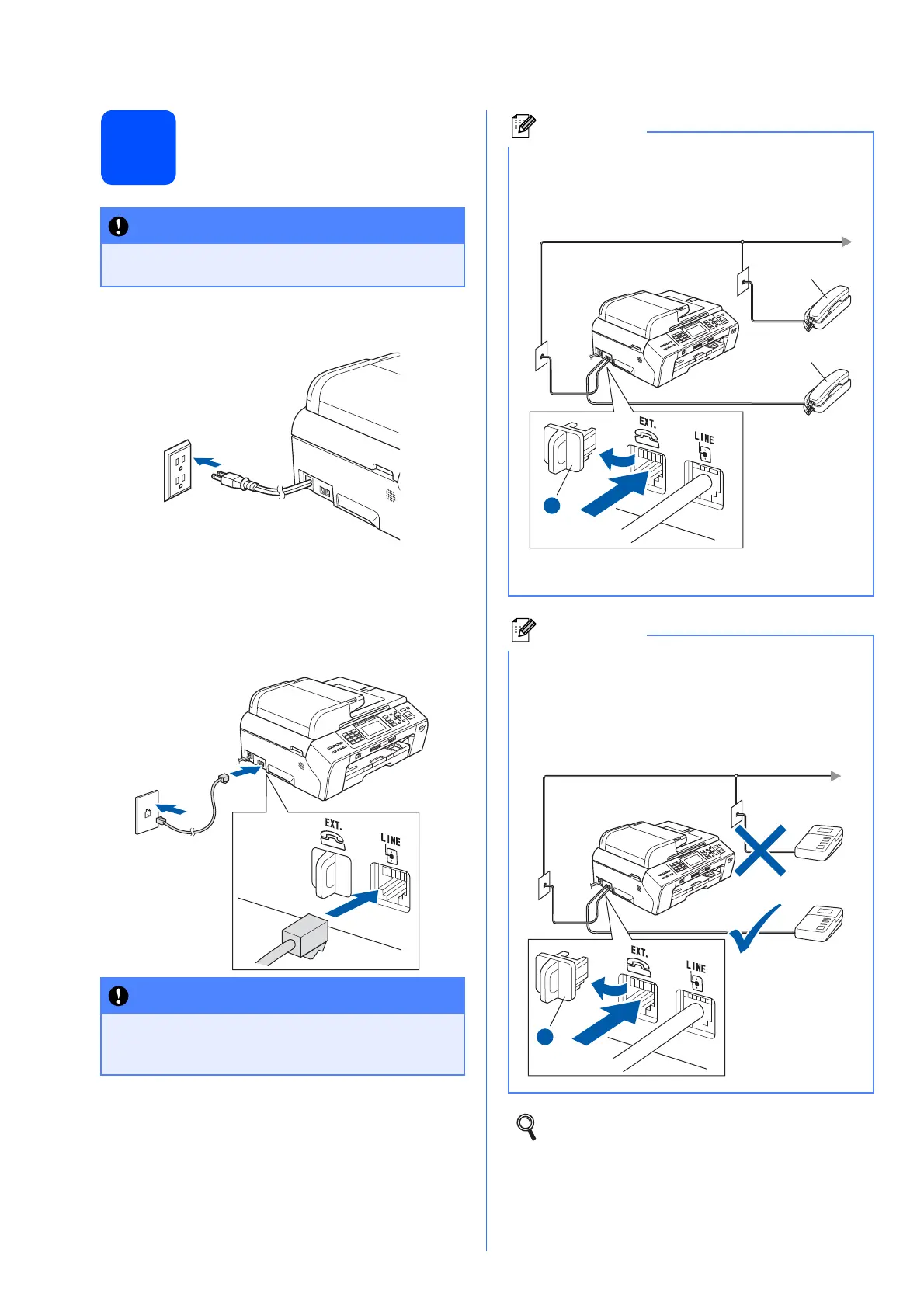 EXT.

LINE

EXT.

LINE

EXT.

LINE