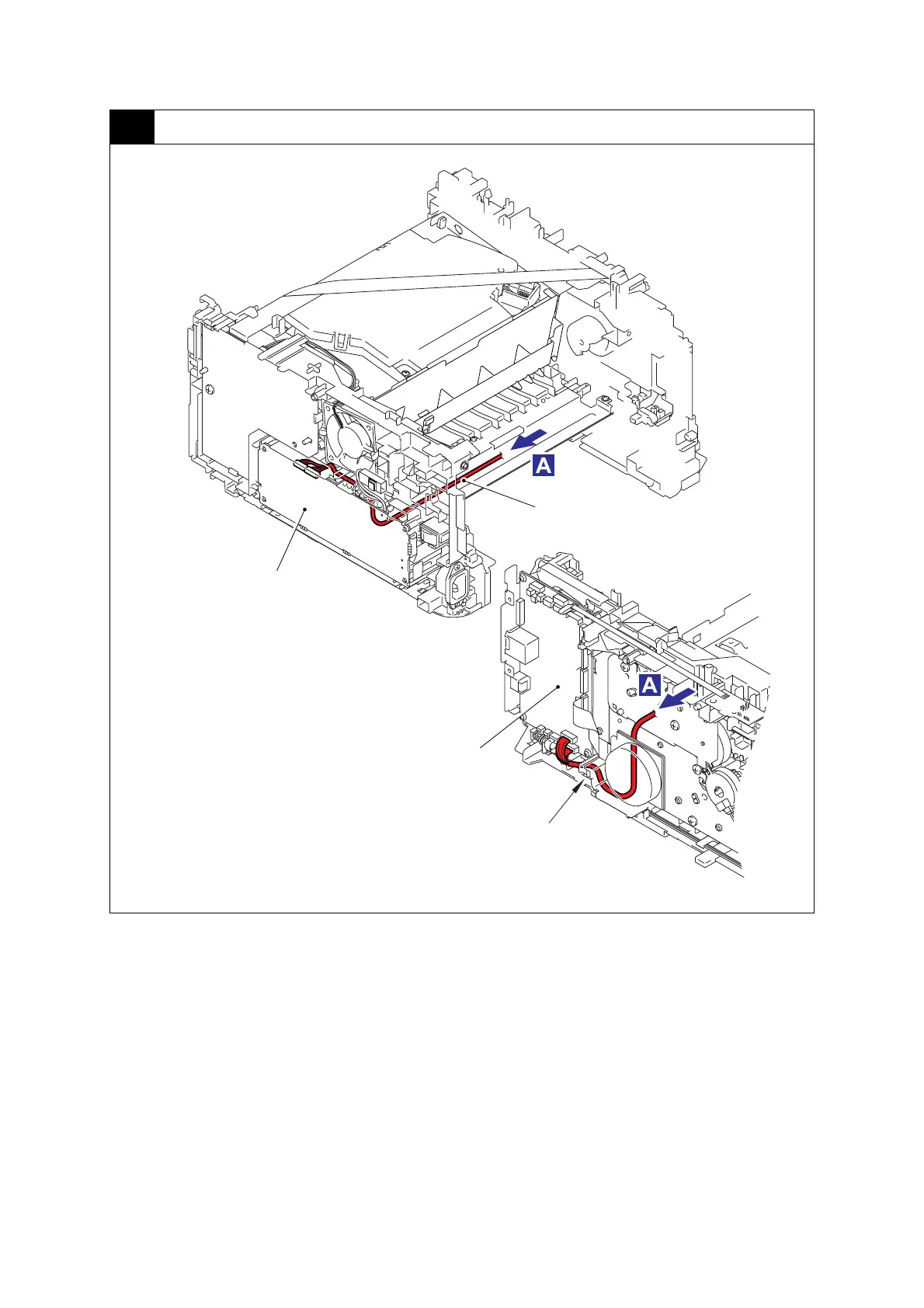 A

A