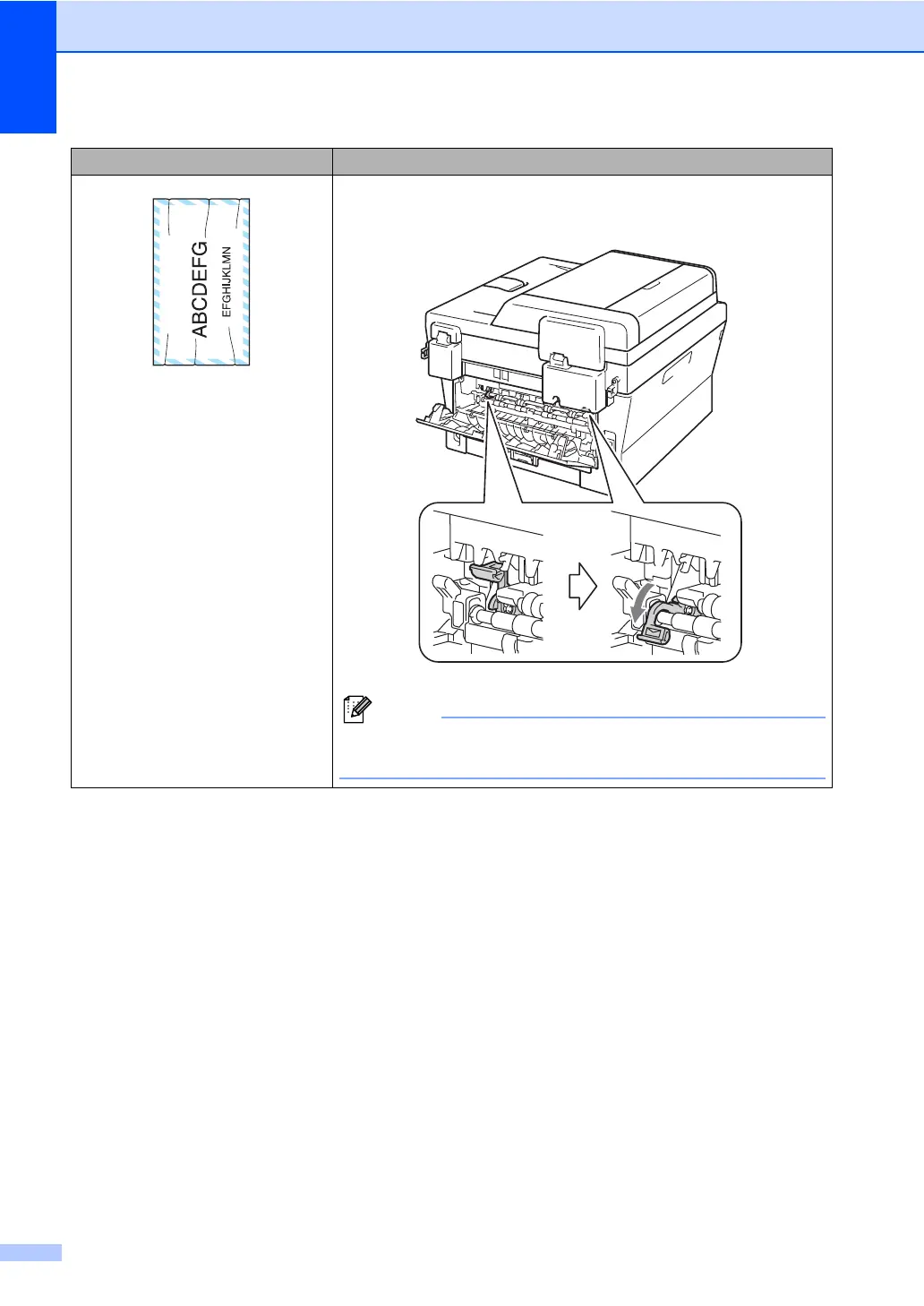 ABCDEFG
EFGHIJKLMN