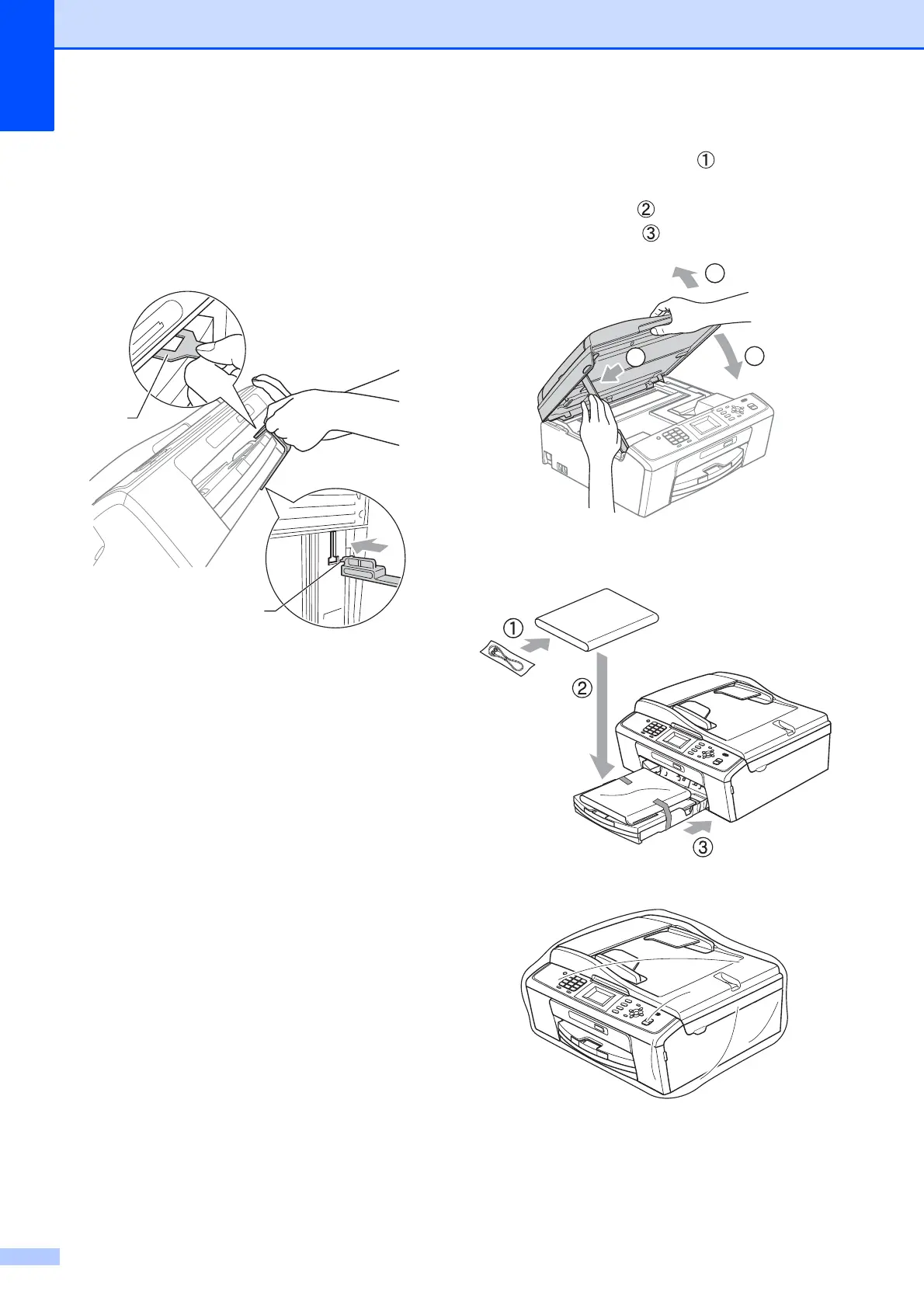 ①

②
③

①

②

③