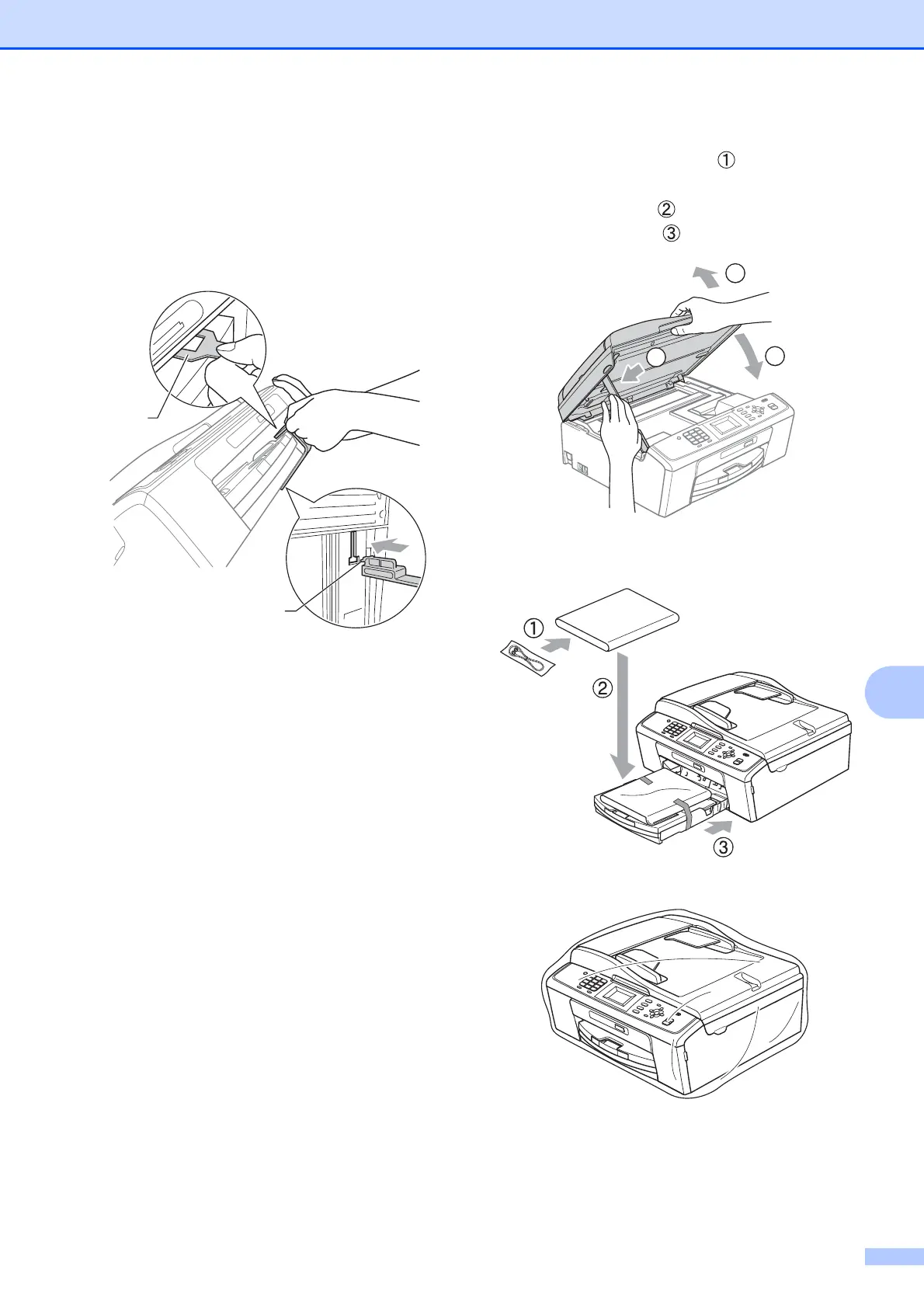 ①

②
③

①

②

③