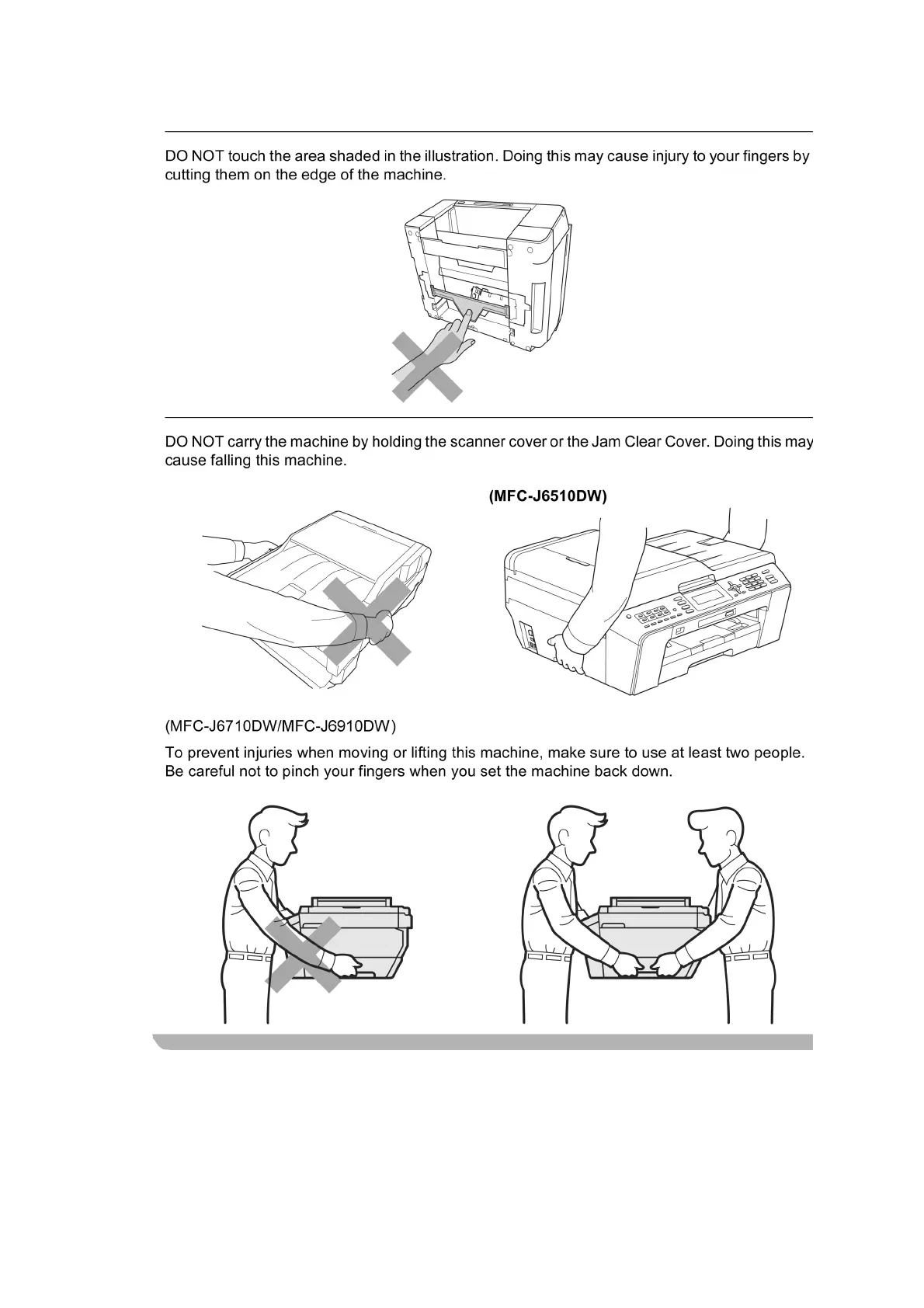 DO NOT touch the area shaded in the illustration. Doing this may cause injury to your fingers by cutting them on the edge of the machine.

DO NOT carry the machine by holding the scanner cover or the Jam Clear Cover. Doing this may cause falling this machine.

(MFC-J6510DW)

(MFC-J6710DW/MFC-J6910DW)

To prevent injuries when moving or lifting this machine, make sure to use at least two people. Be careful not to pinch your fingers when you set the machine back down.