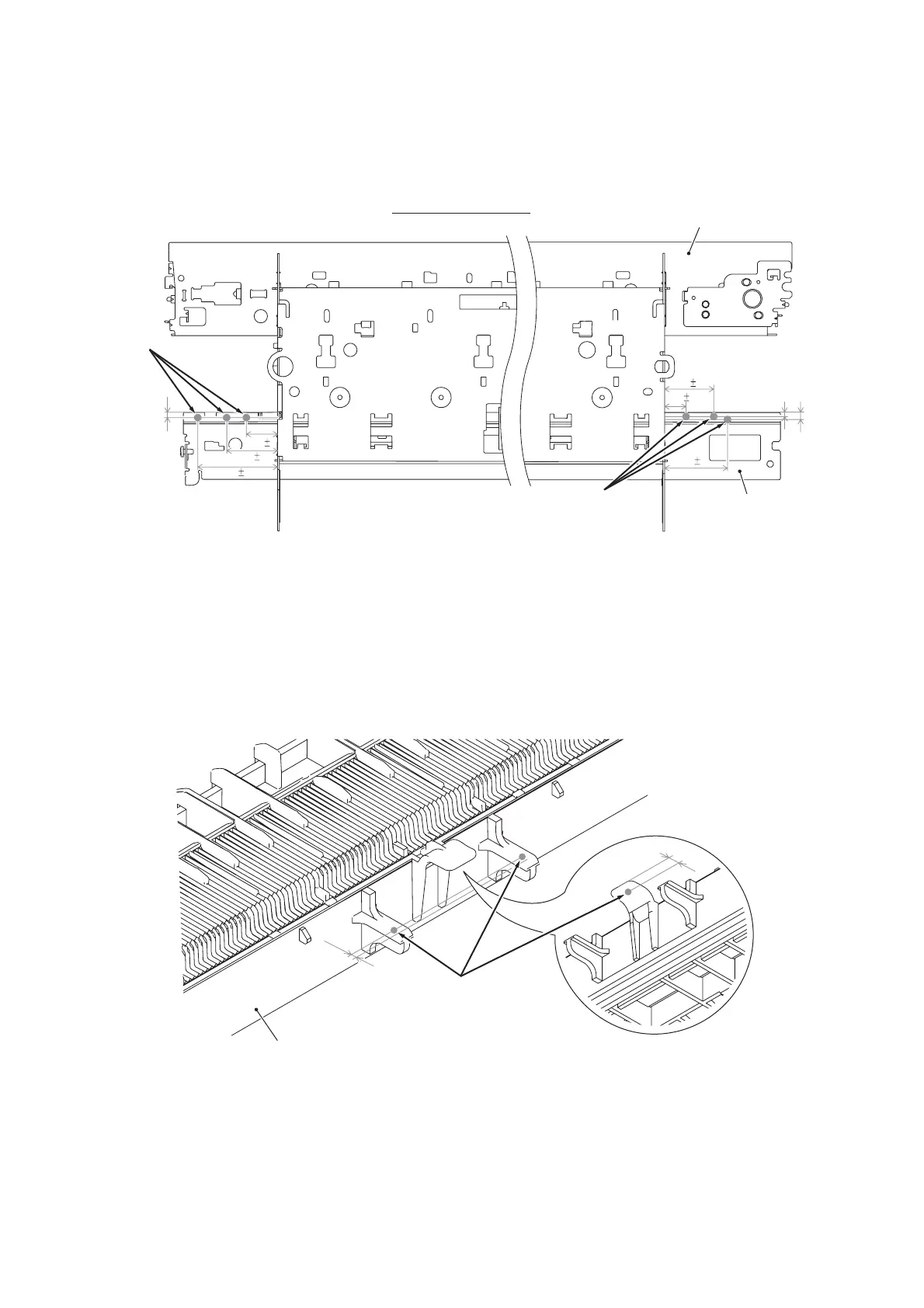 ±
±
±
±
±
±