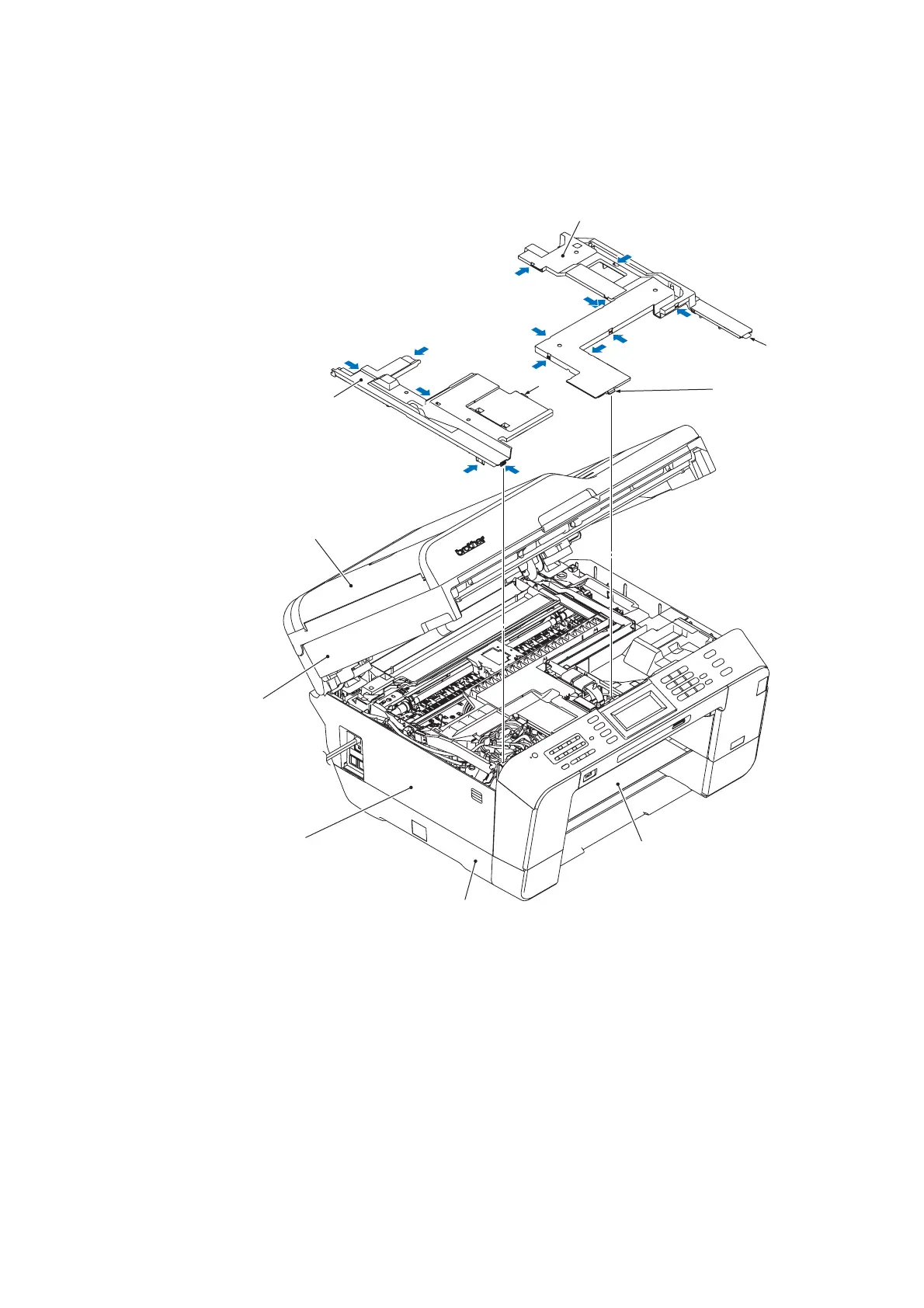 brother