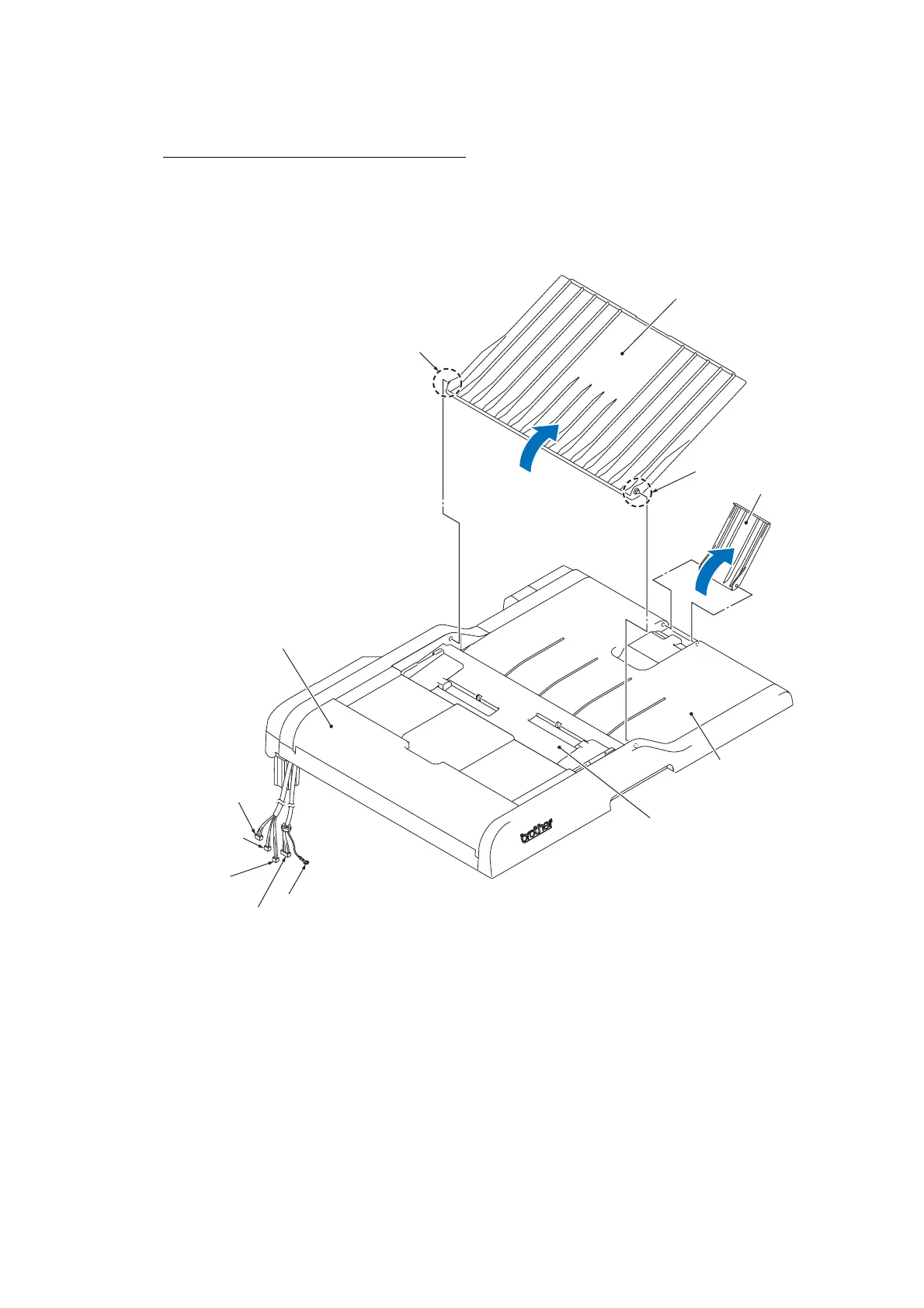 brother