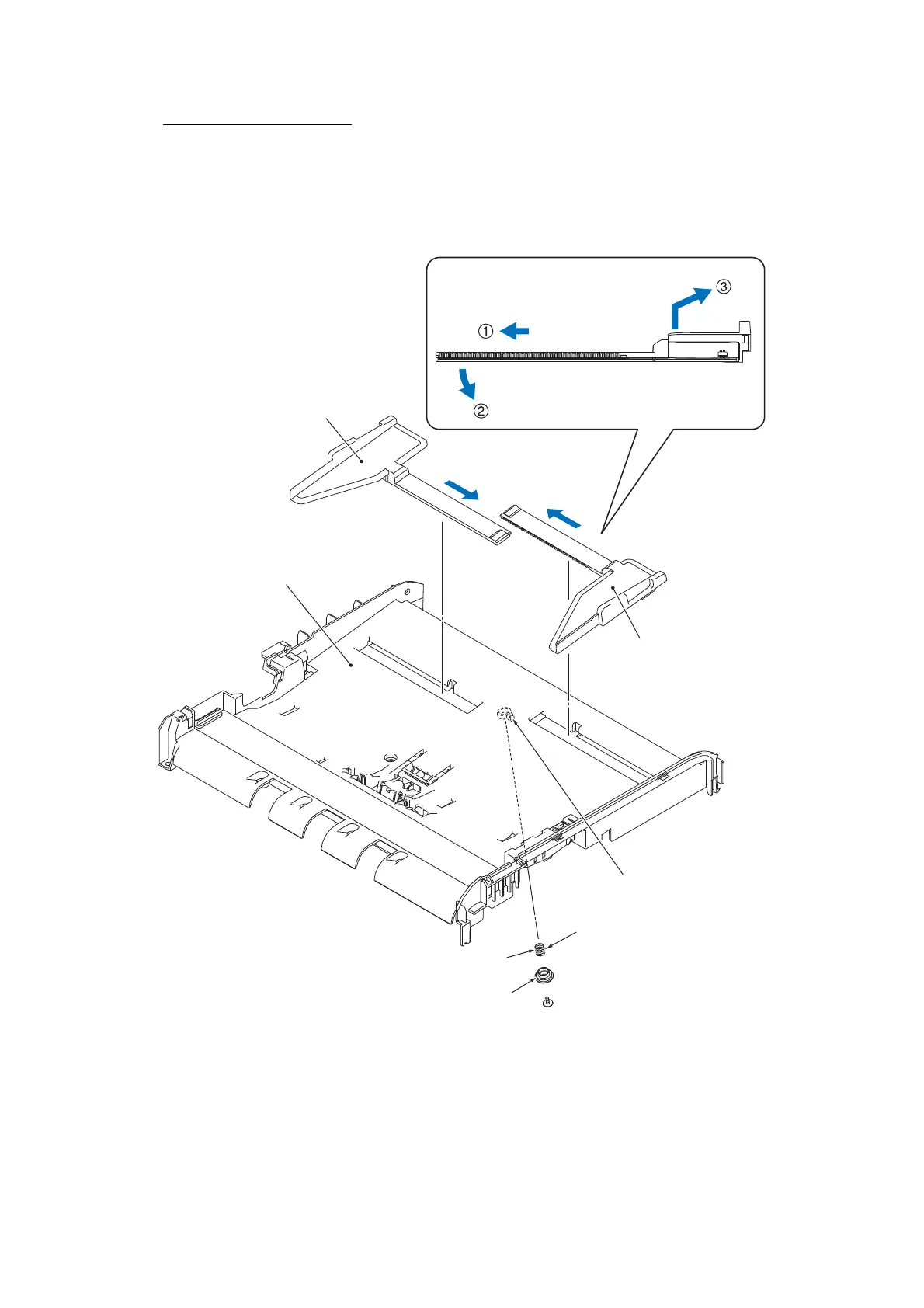 ①
②
③