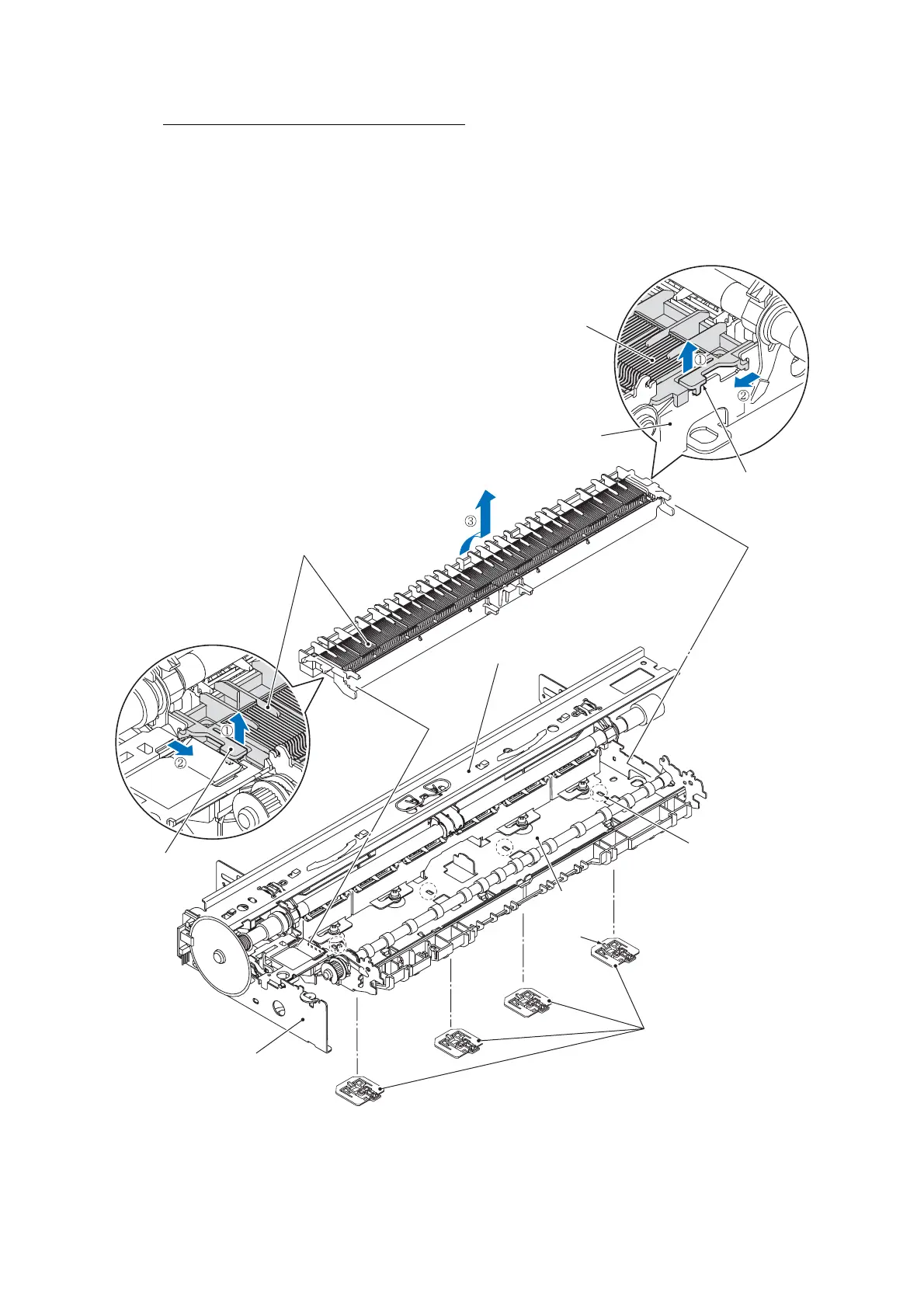 ①
②
③
①
②