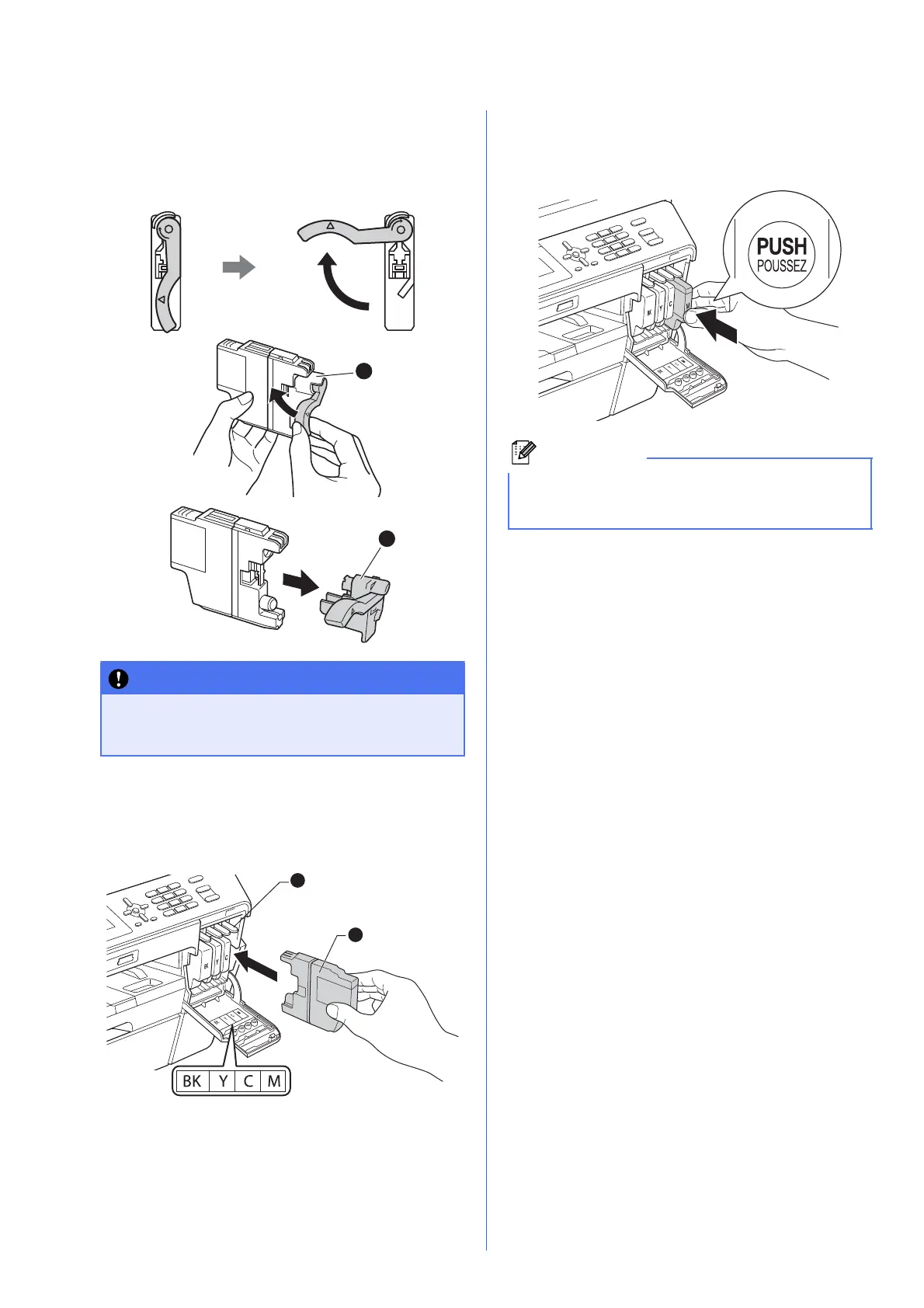 PUSH
POUSSEZ

BK Y C M