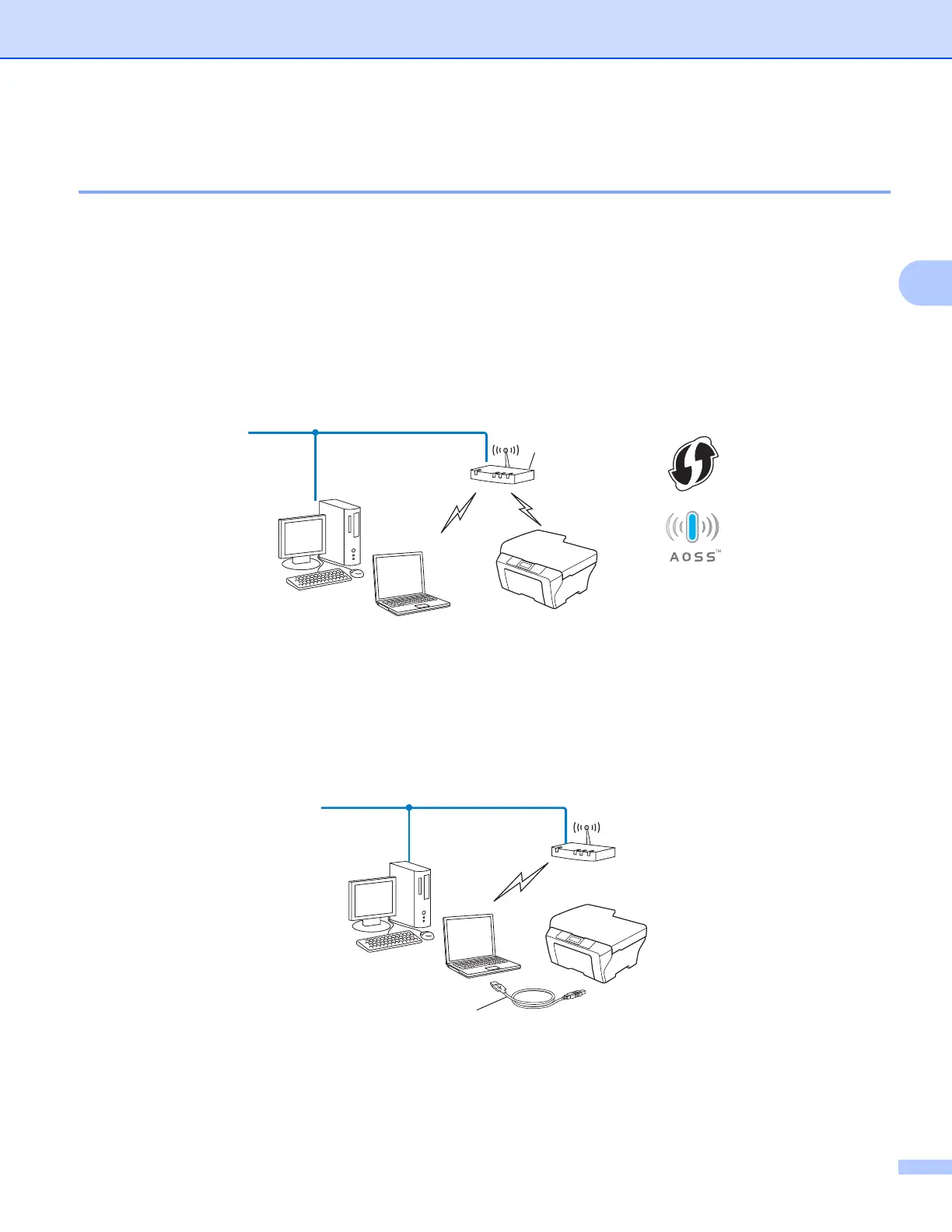 AOSS™