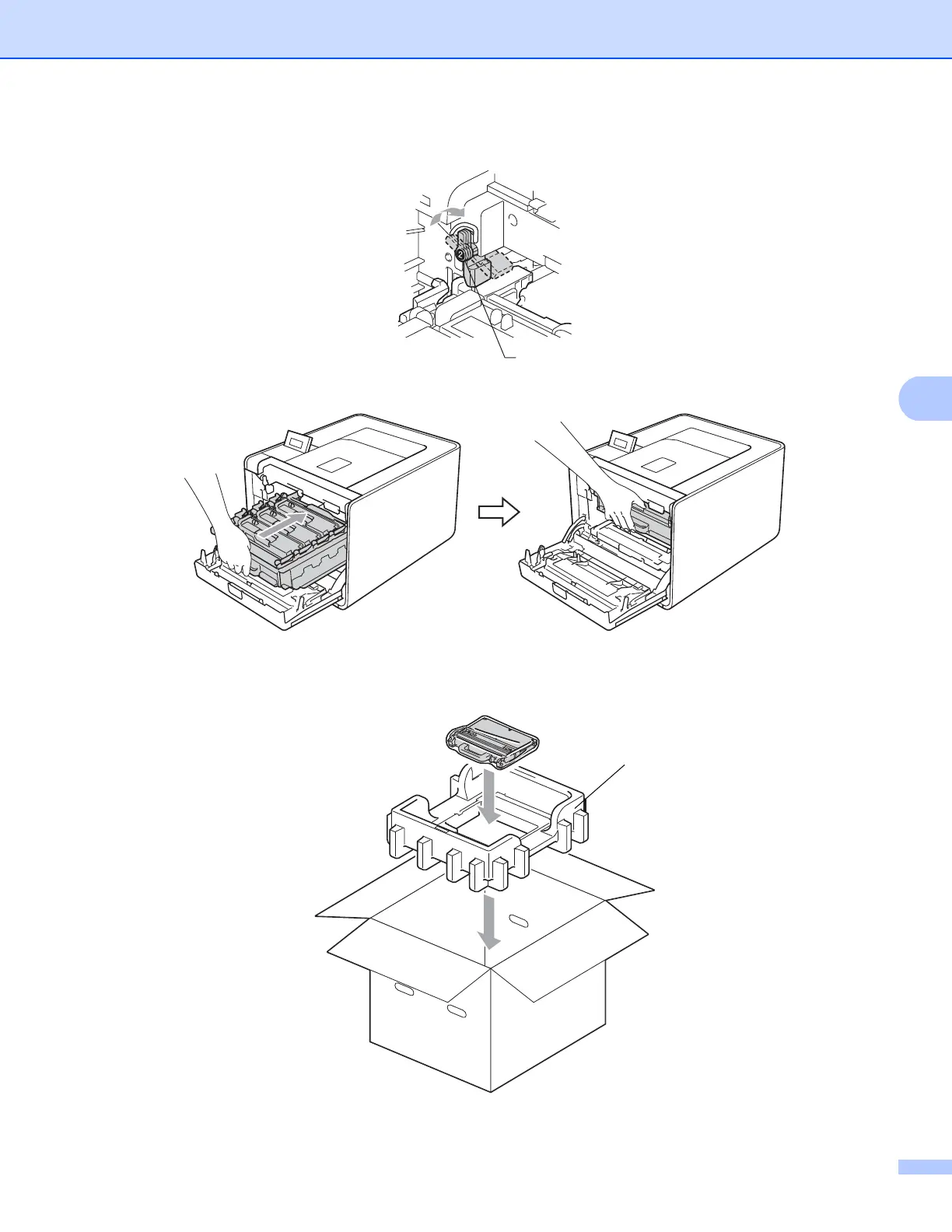 2