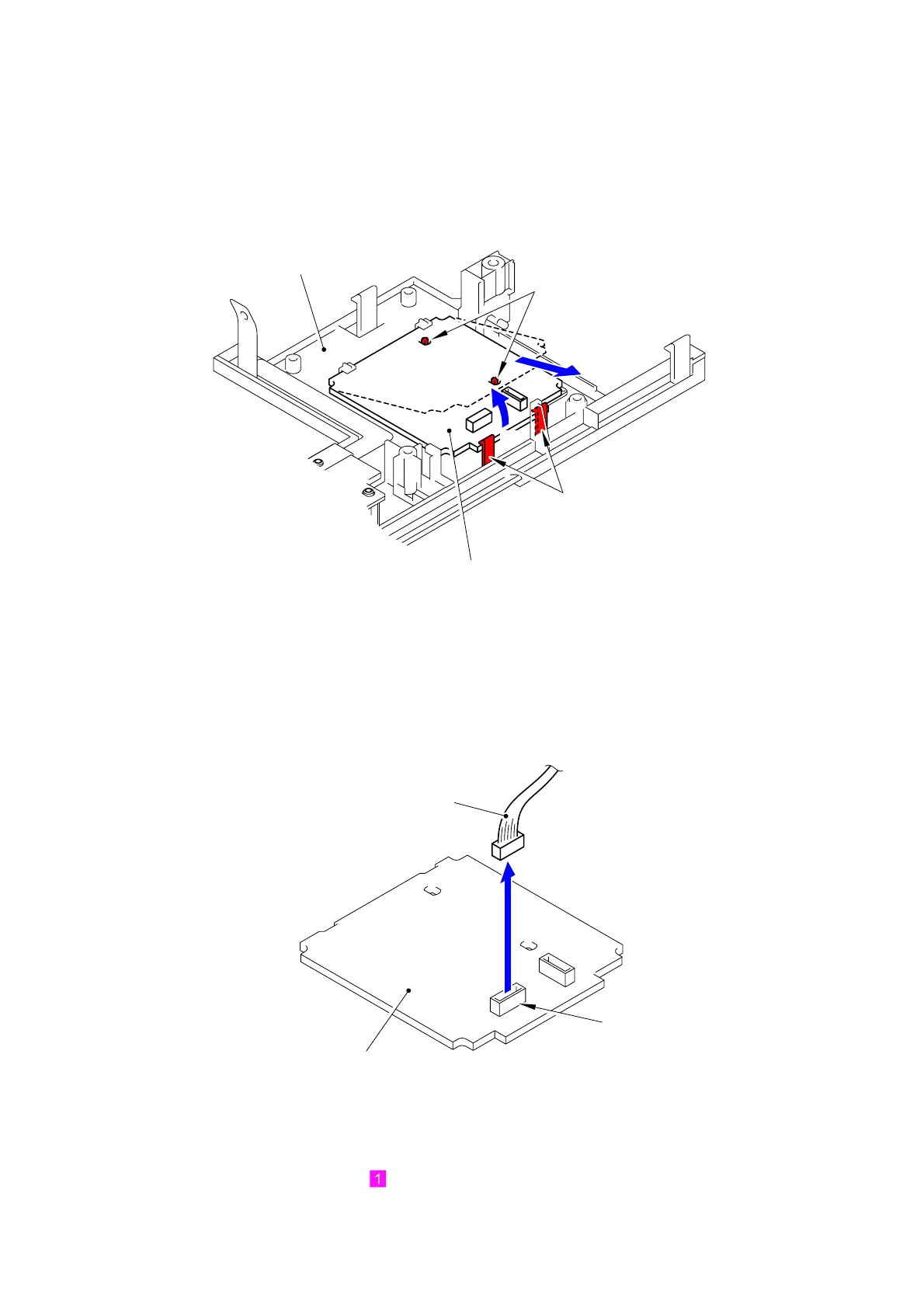 1