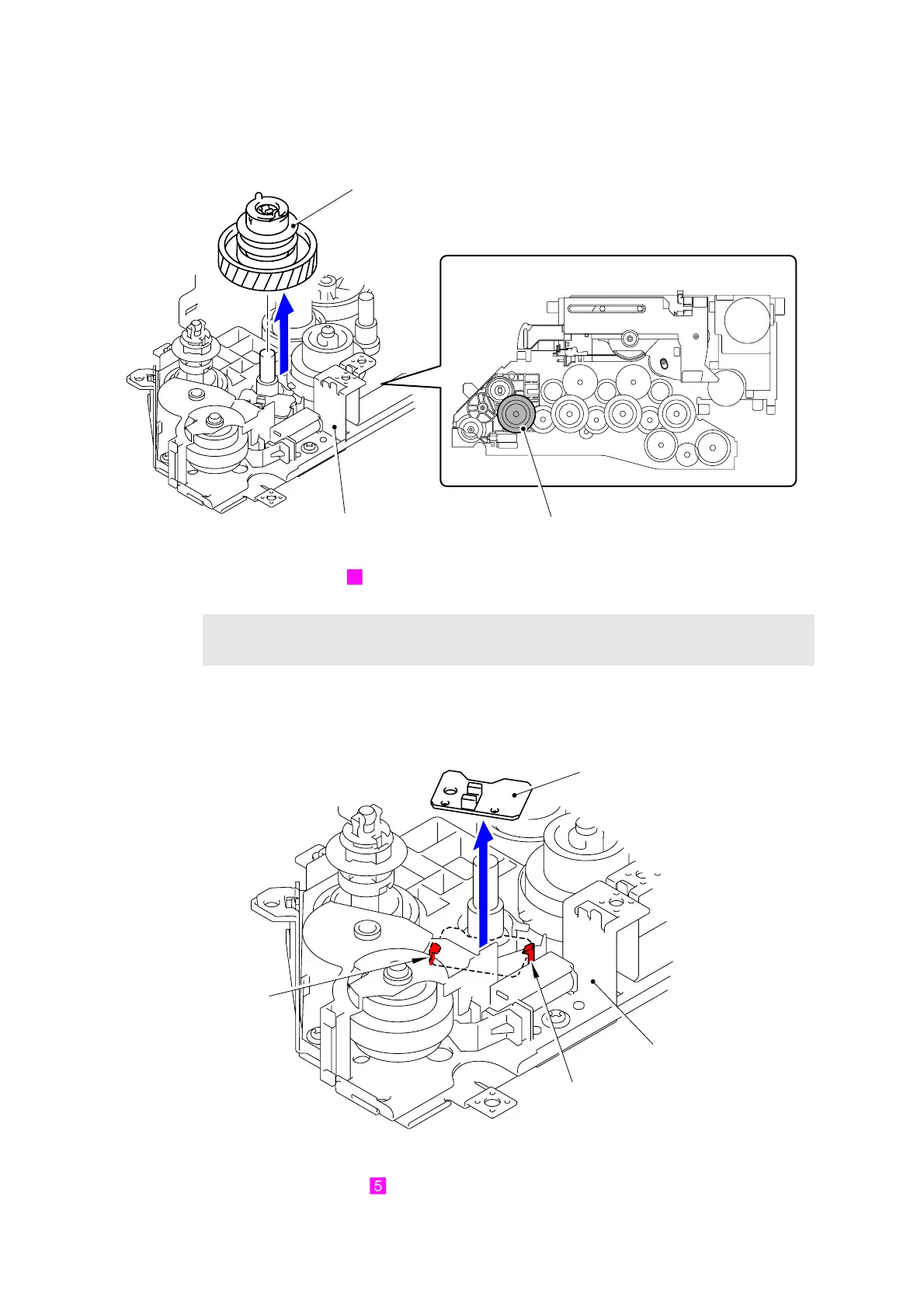 5