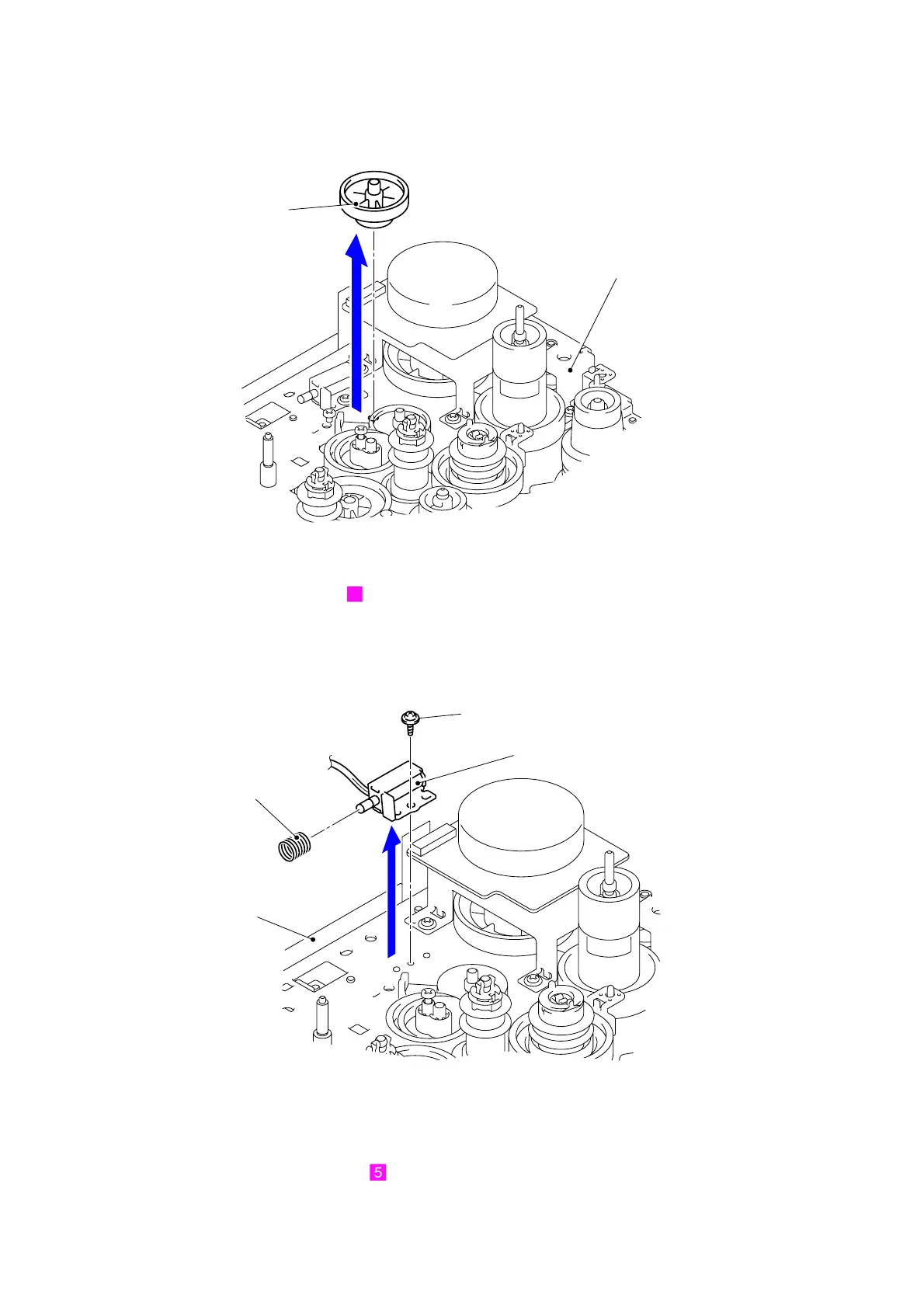 5