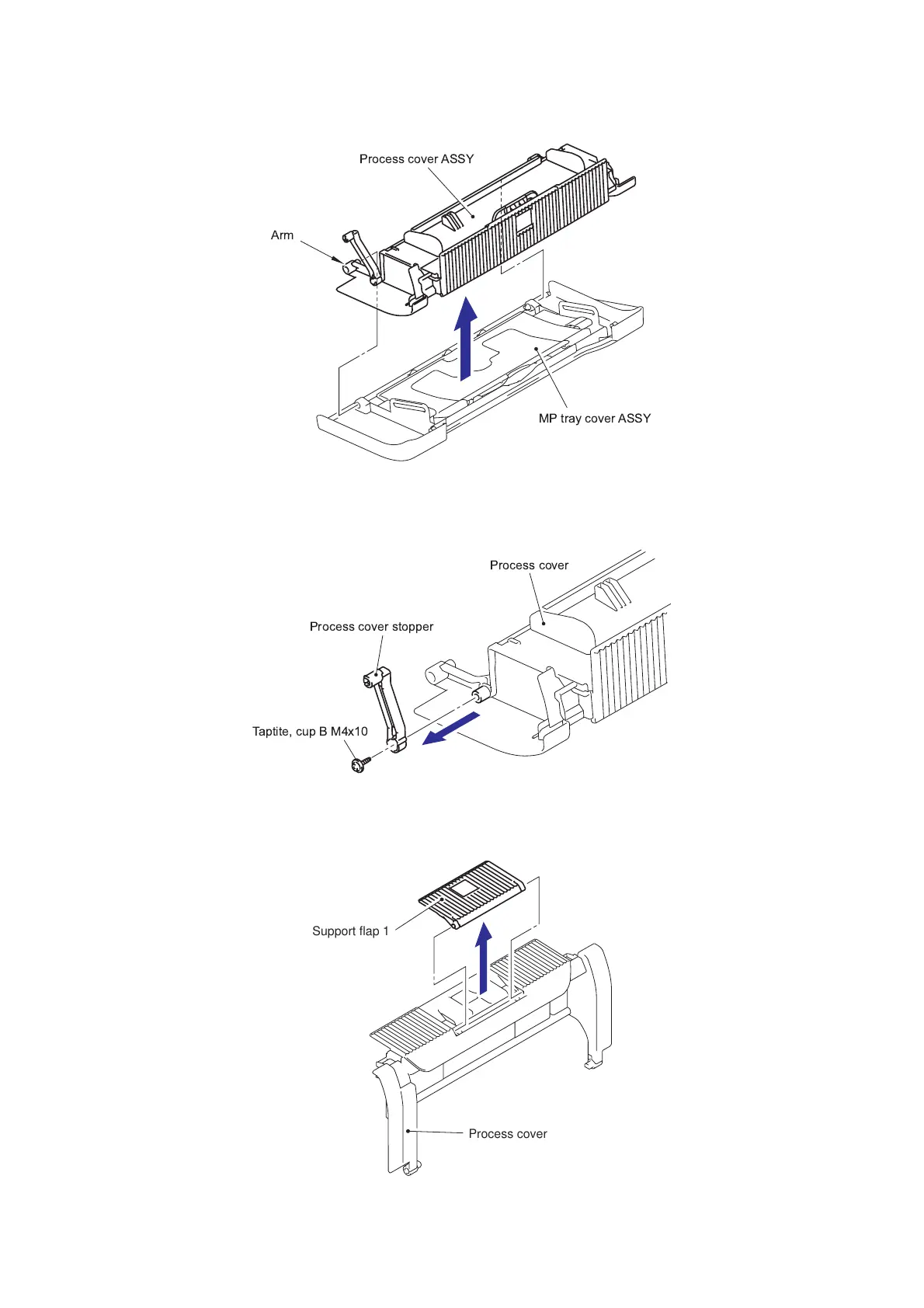 Process cover ASSY

Arm

MP tray cover ASSY

Process cover

Process cover stopper

Taptite, cup B M4x10

Support flap 1

Process cover