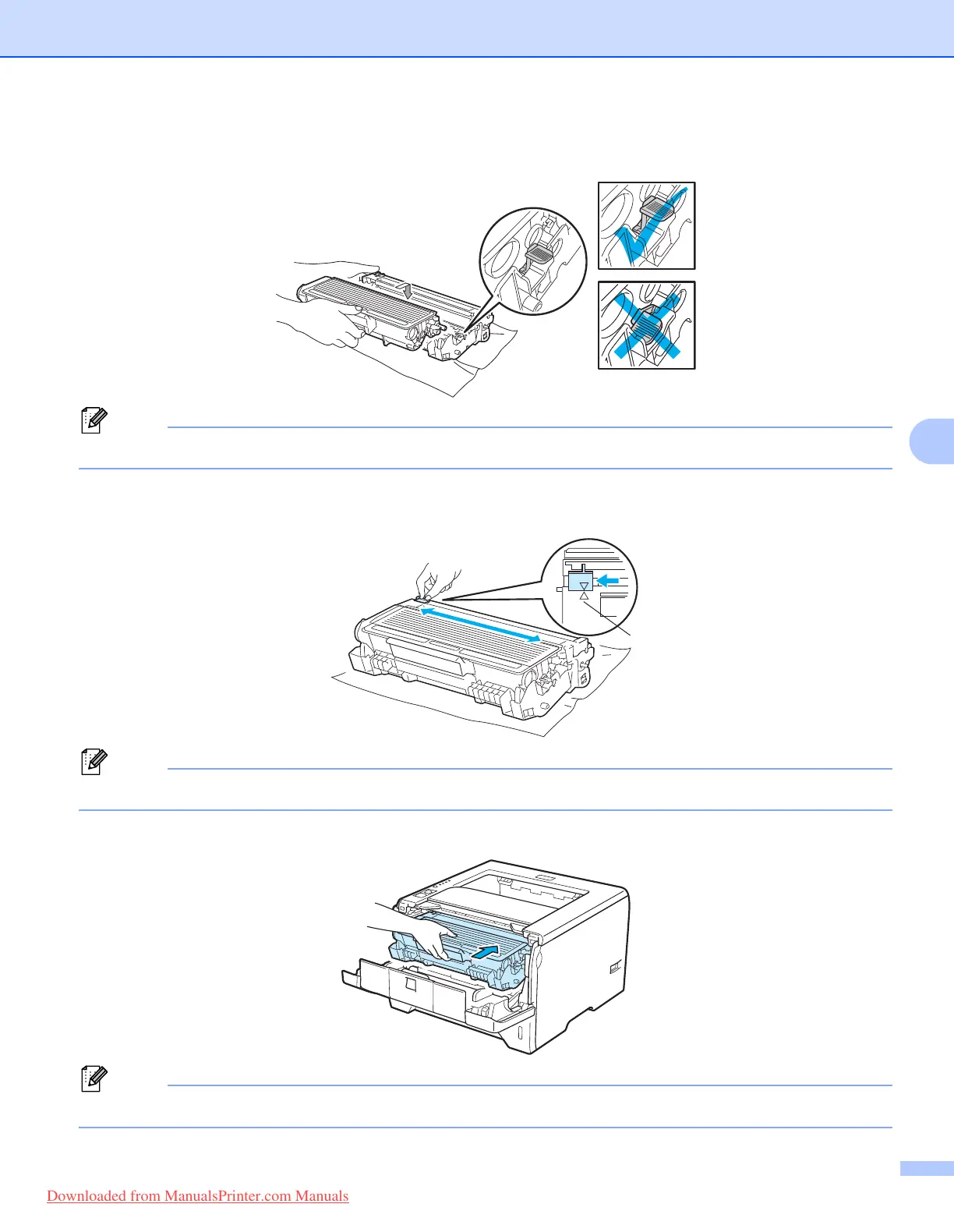 Downloaded from ManualsPrinter.com Manuals